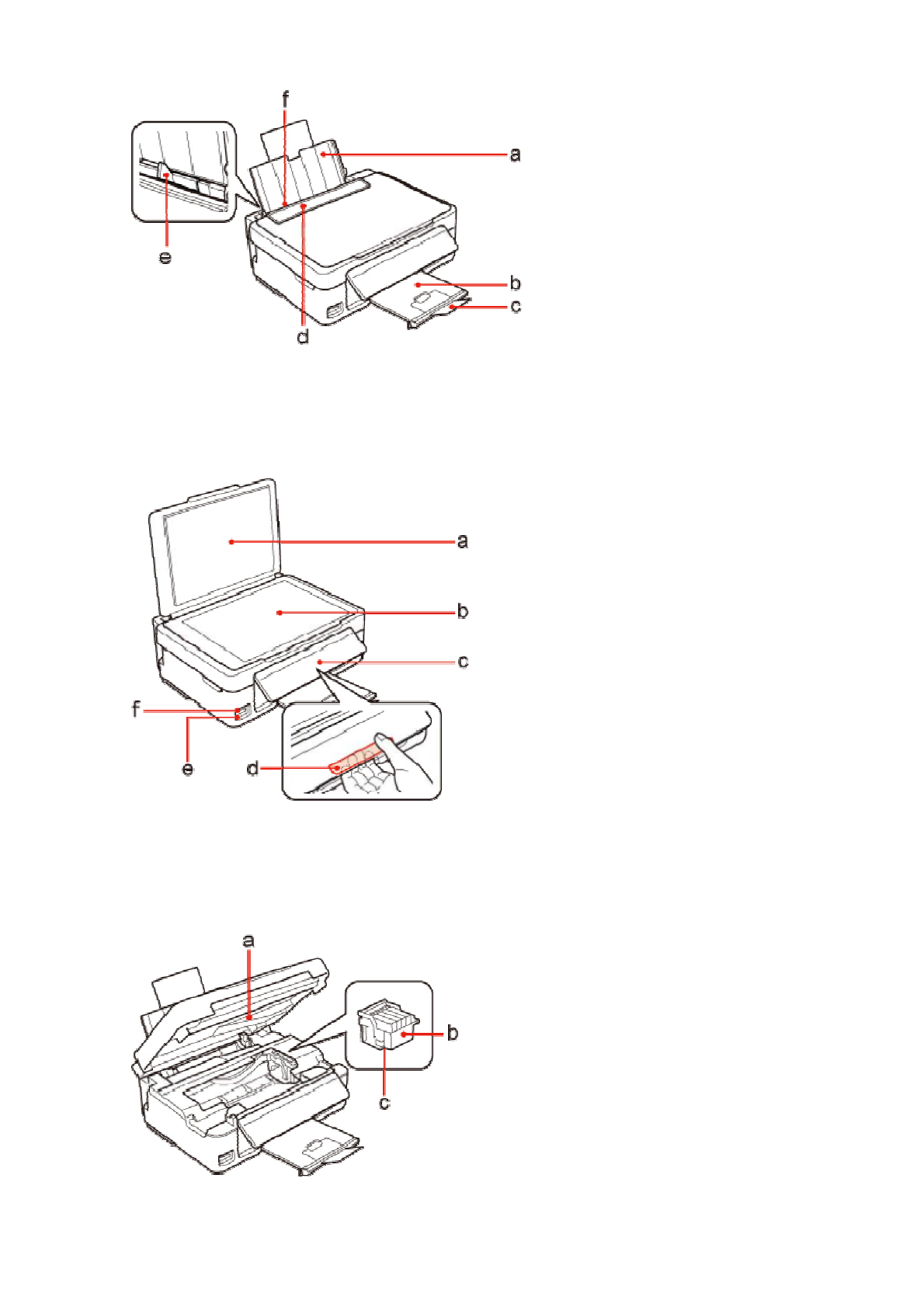 f
a
e
b
c
d

a
b
c
f
e
d

a
b
c