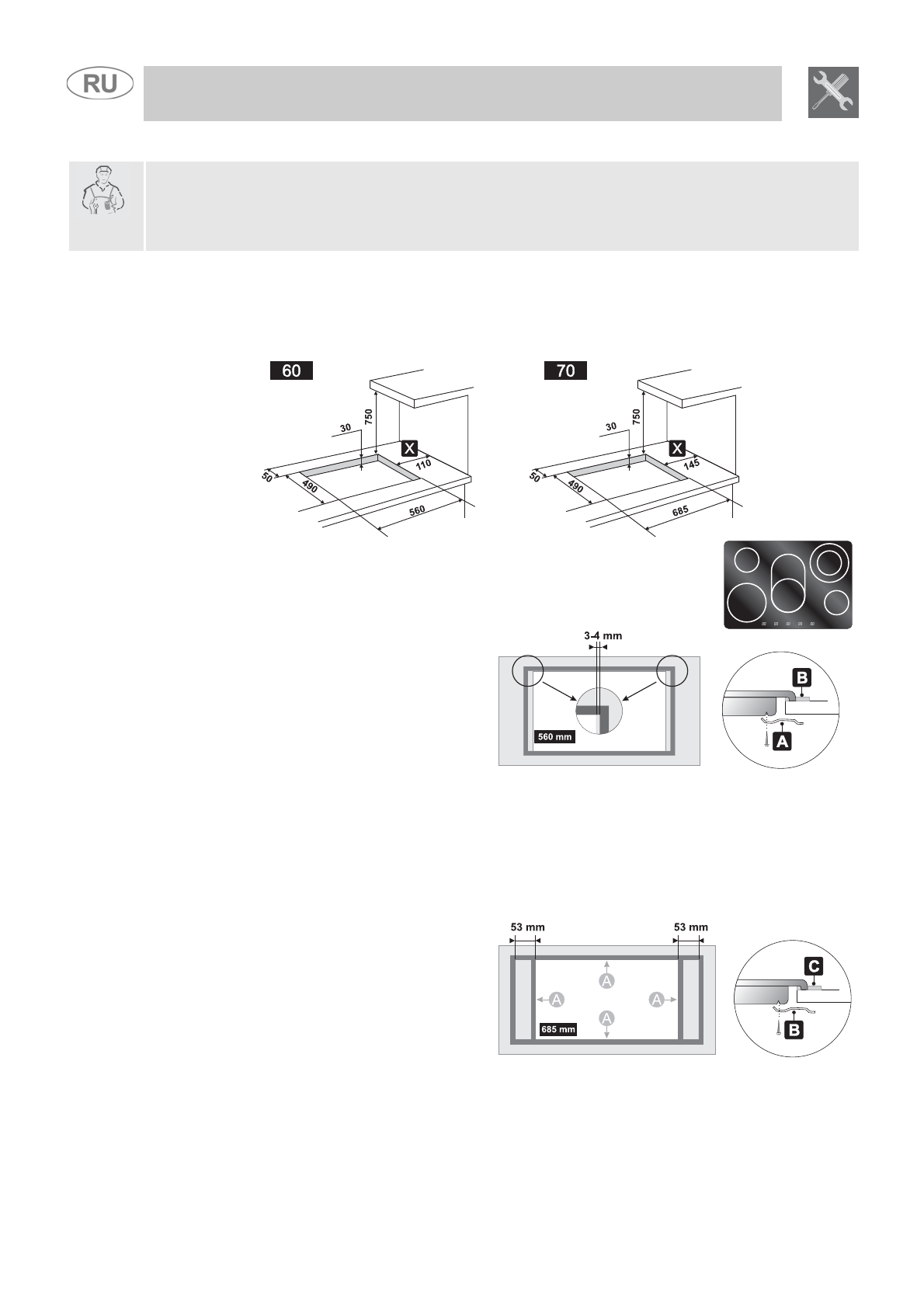 RU

60

750

30

X

110

50

490

560

70

750

30

X

145

50

490

685

3-4 mm

560 mm

B

A

53 mm

53 mm

A

A

A

A

685 mm

C

B