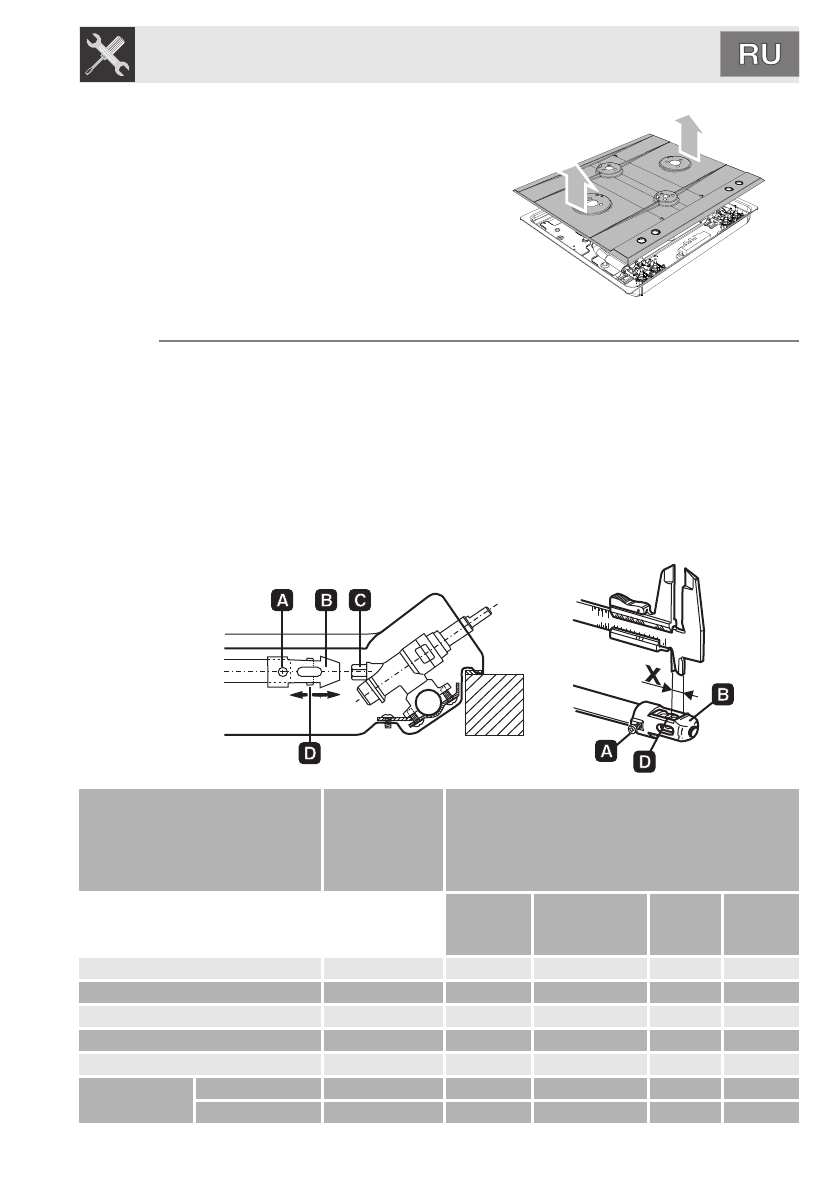 RU

A B C

D

X

B

A

D