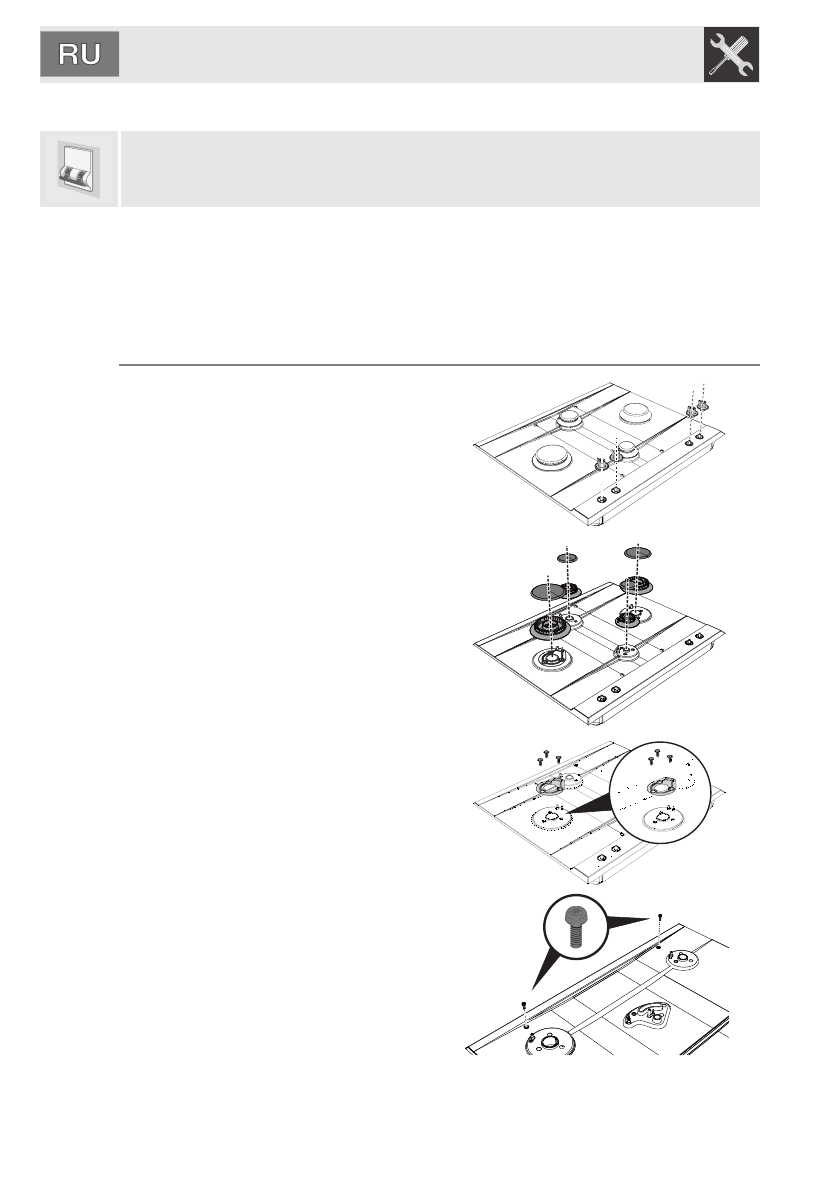 RU