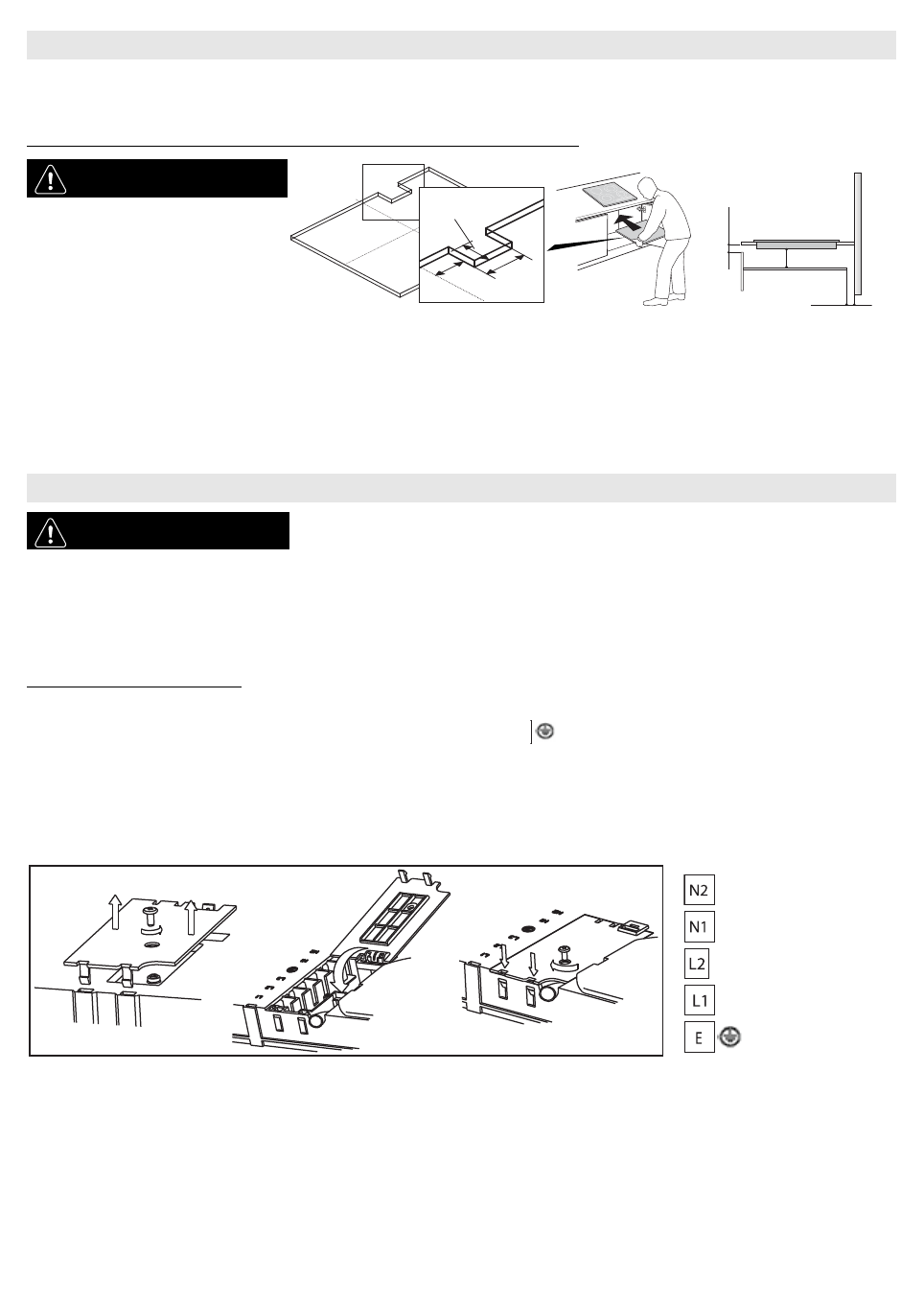 N2

N1

L2

L1

E