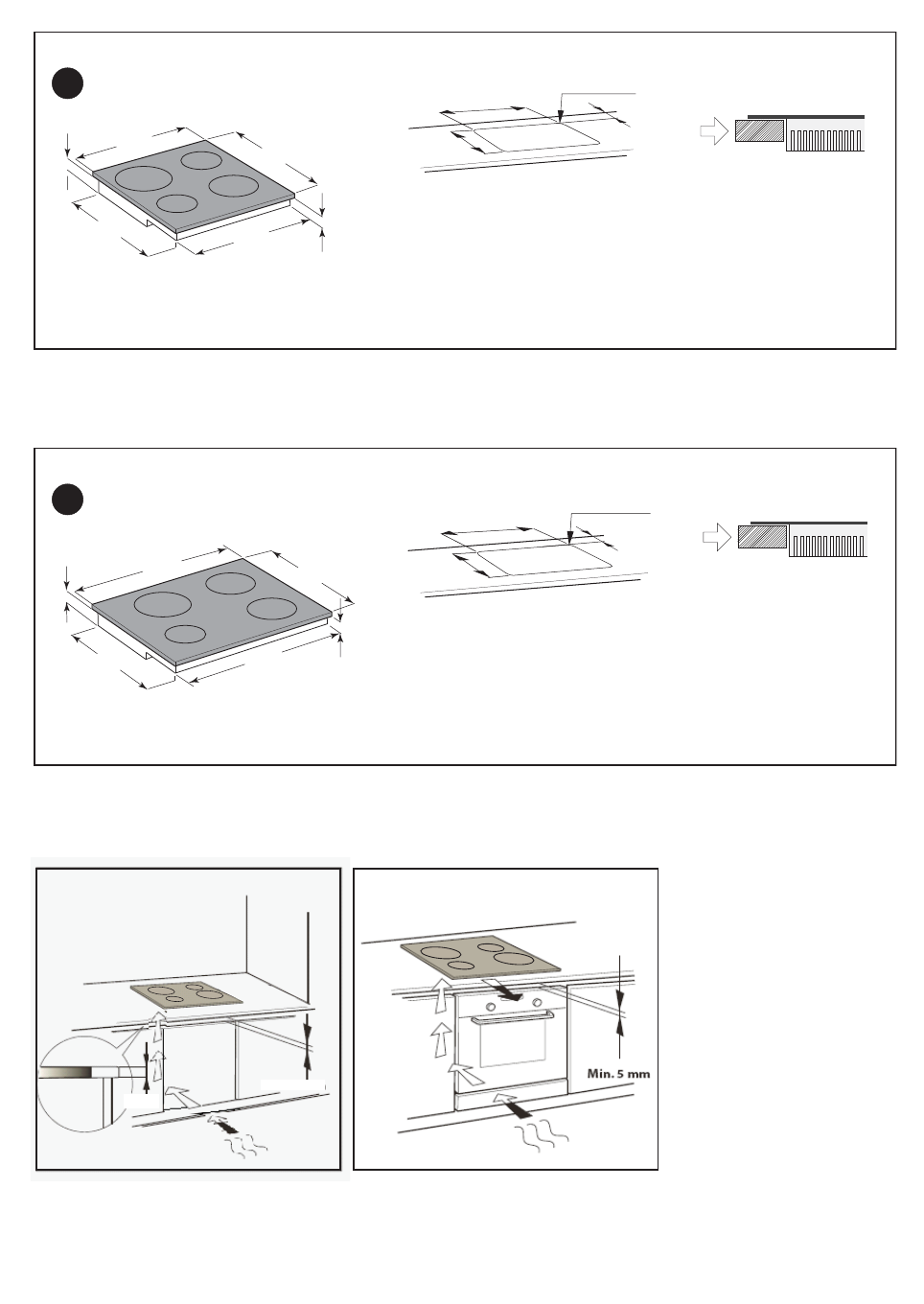 Min. 5 mm