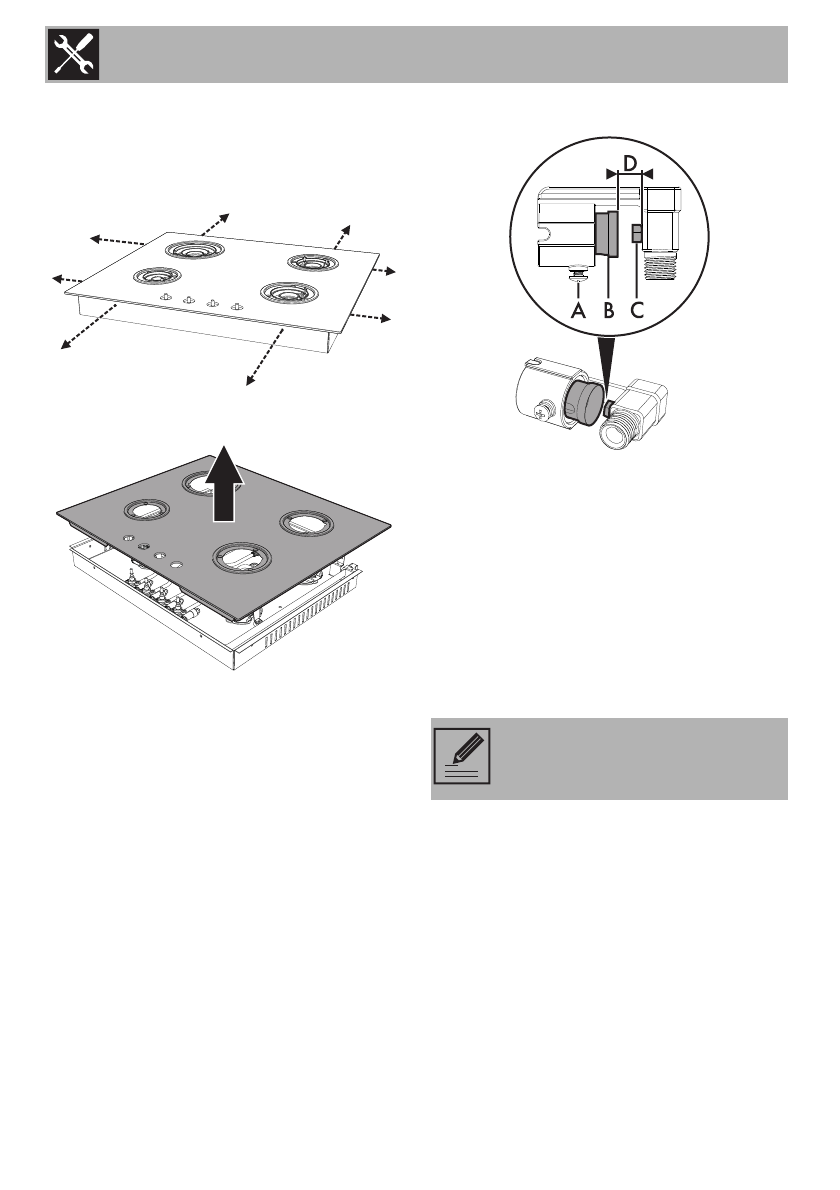 D

A B C