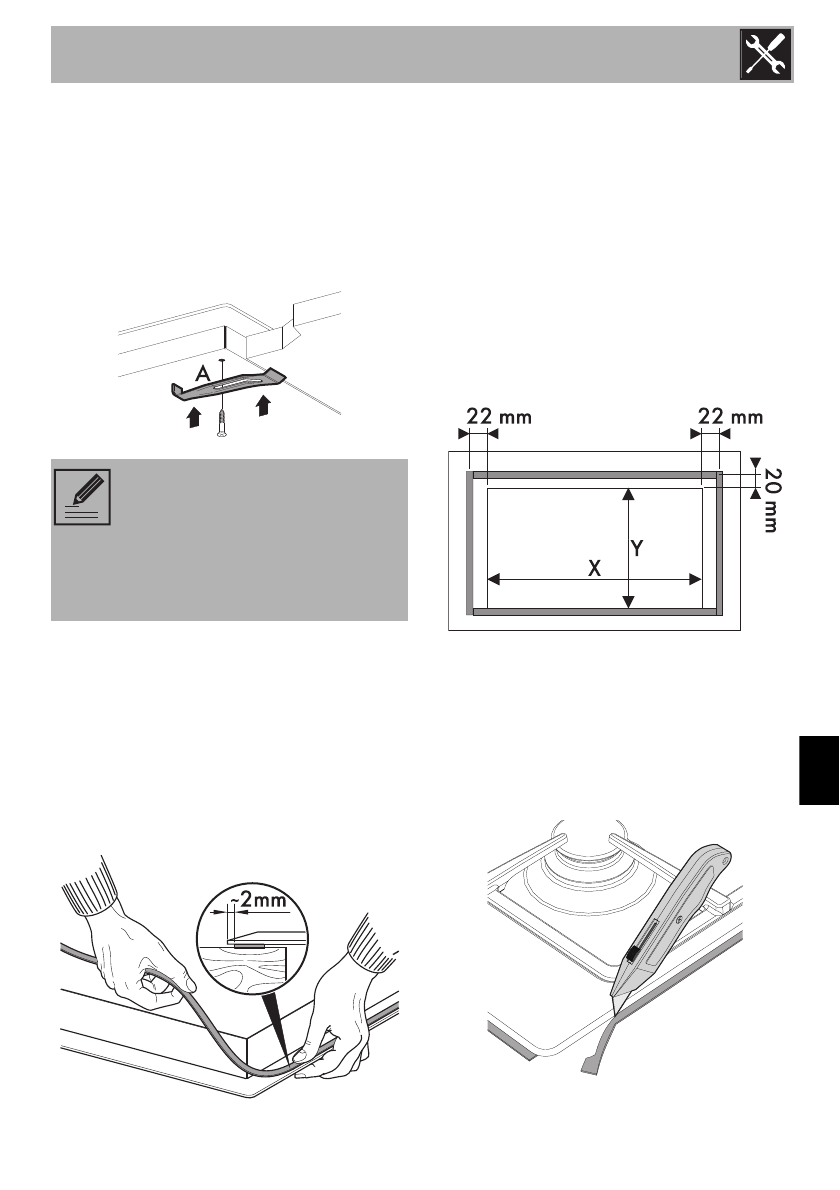 A

22 mm

22 mm

20 mm

Y

X

~2mm