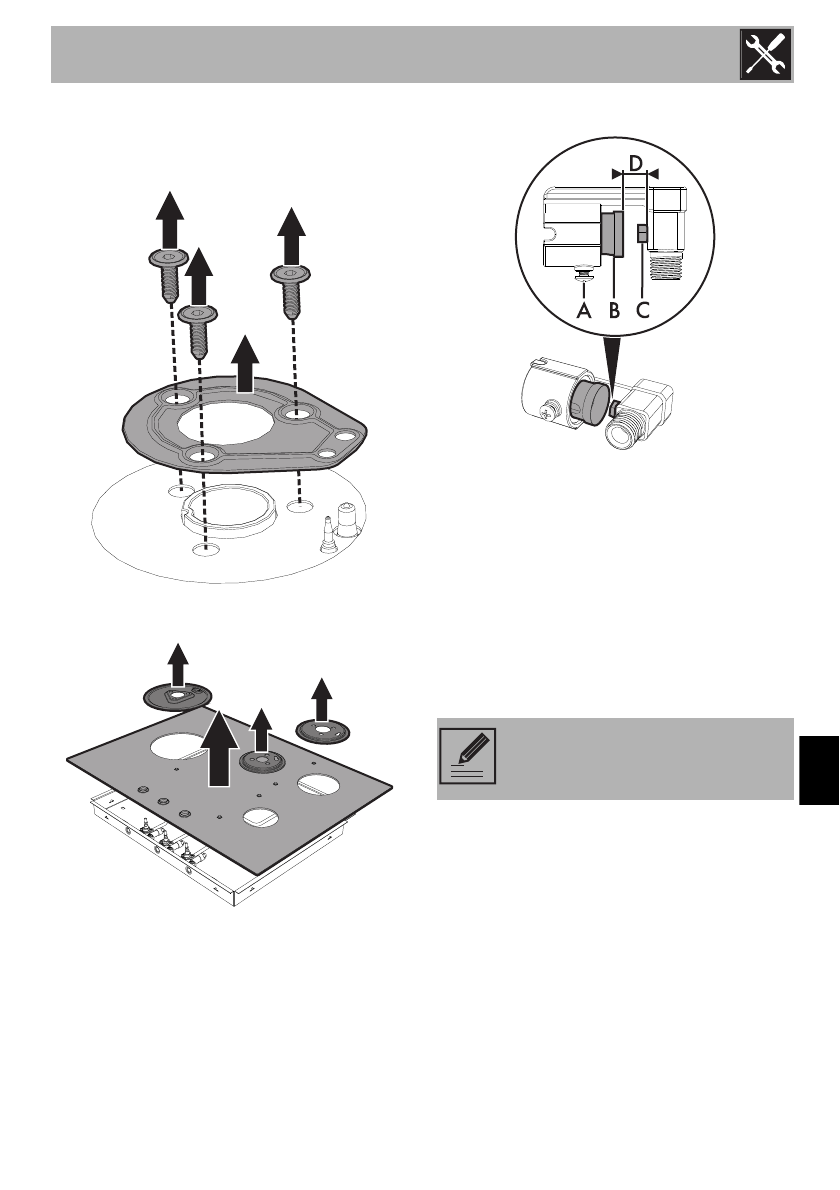 D

A B C