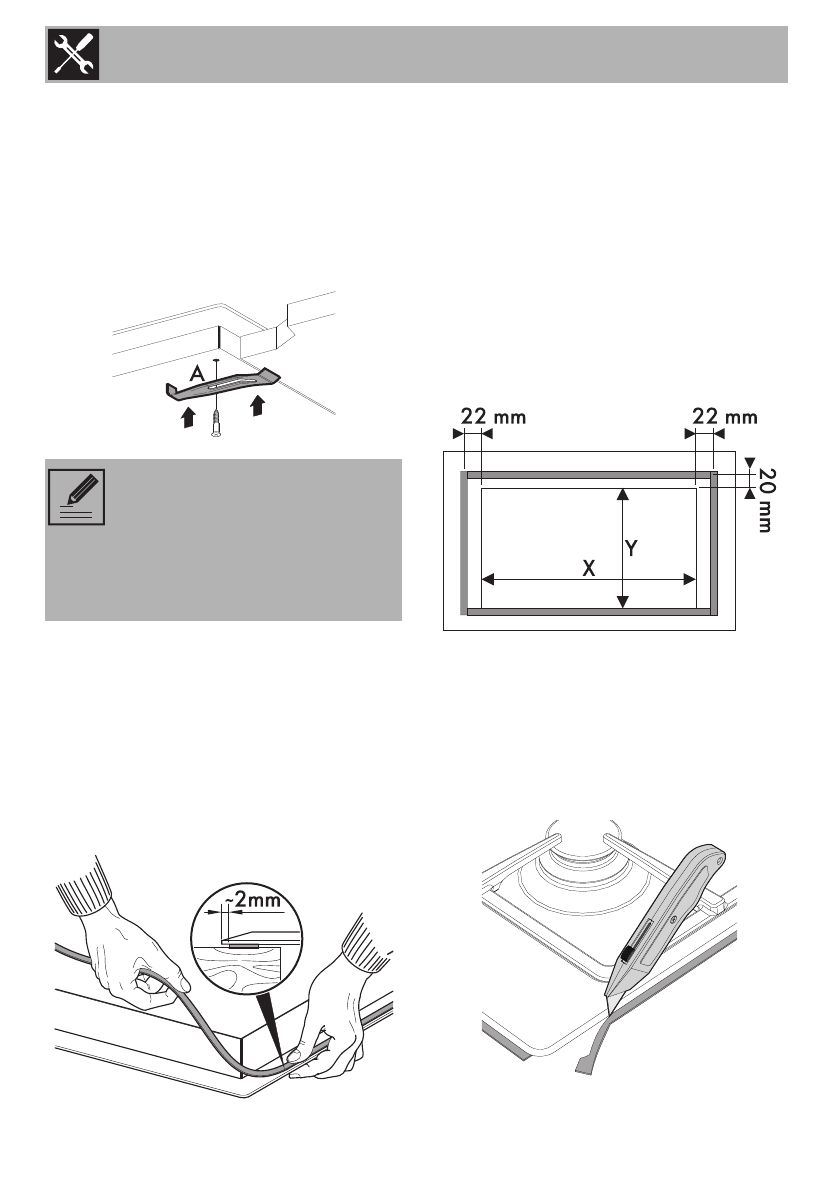 A

22 mm

22 mm

20 mm

Y

X

~2mm