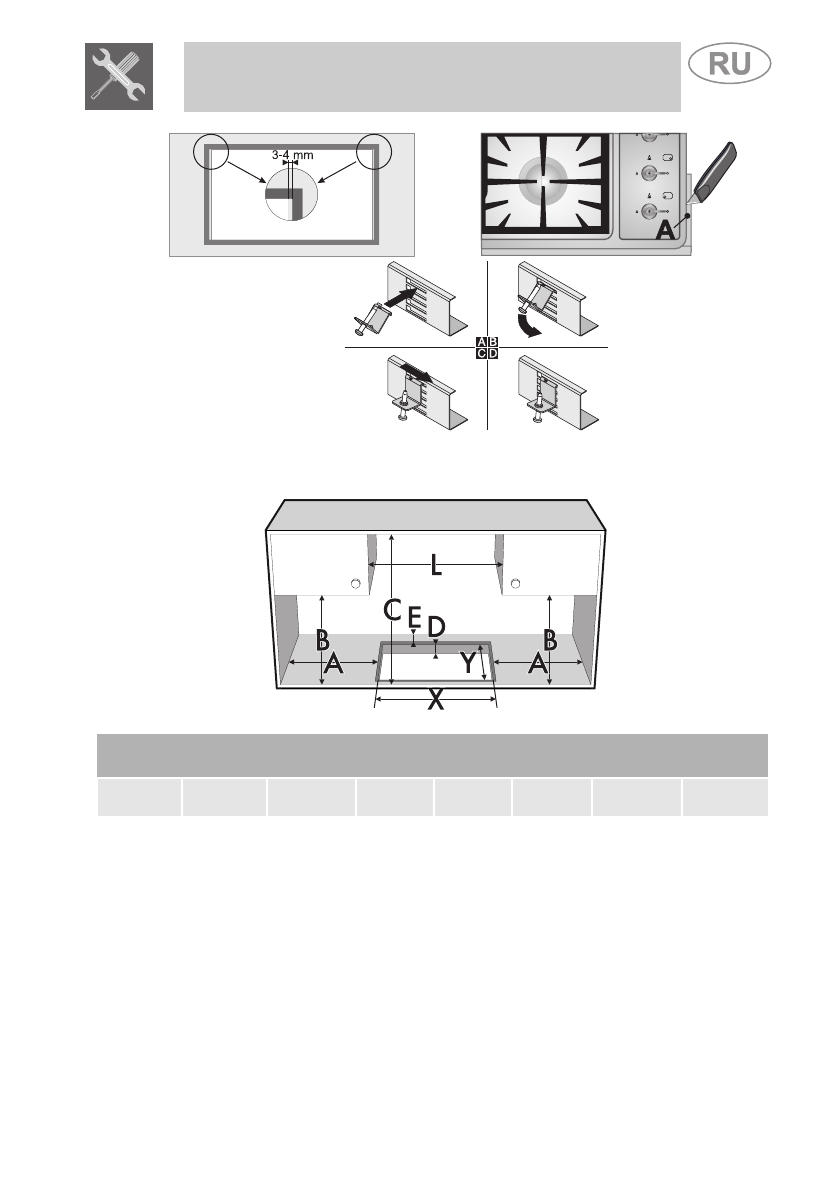 RU

3-4 mm

A

A B
C D

L

C E D

B B

A Y A

X