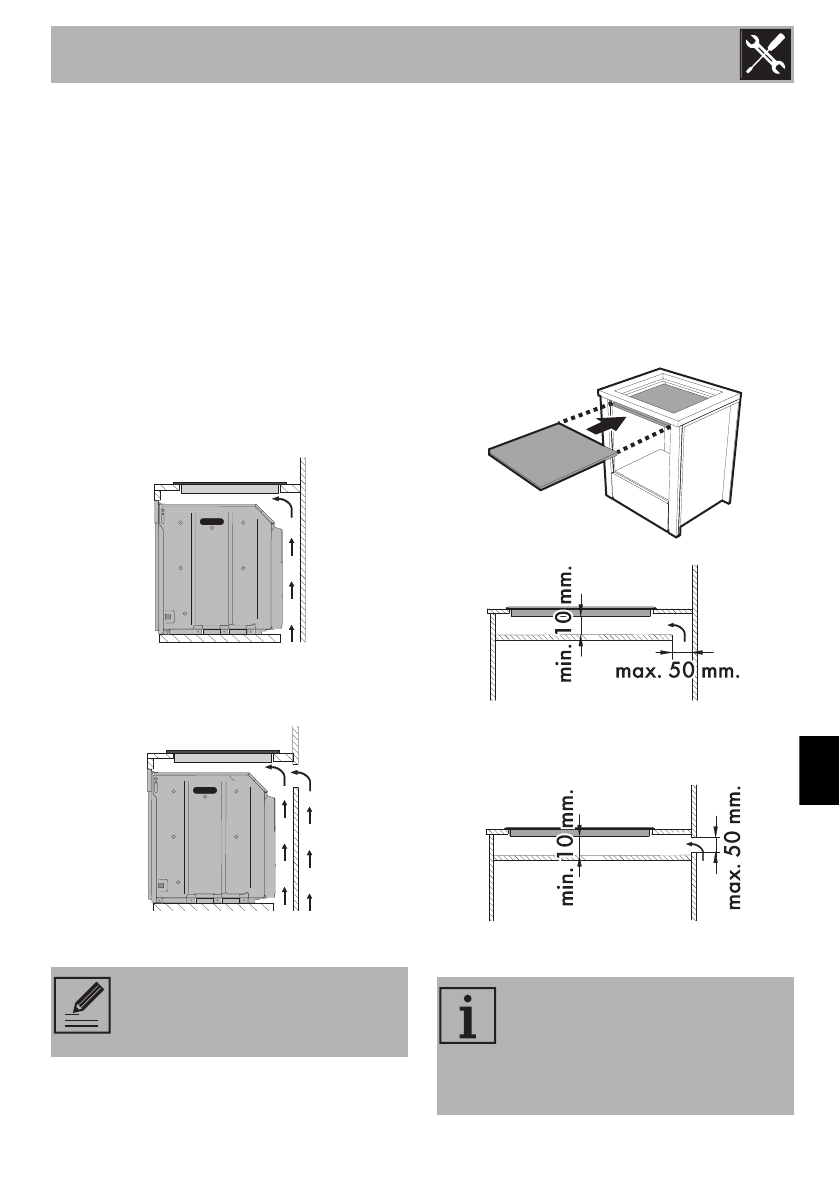 min. 10 mm.

max. 50 mm.

min. 10 mm.

max. 50 mm.