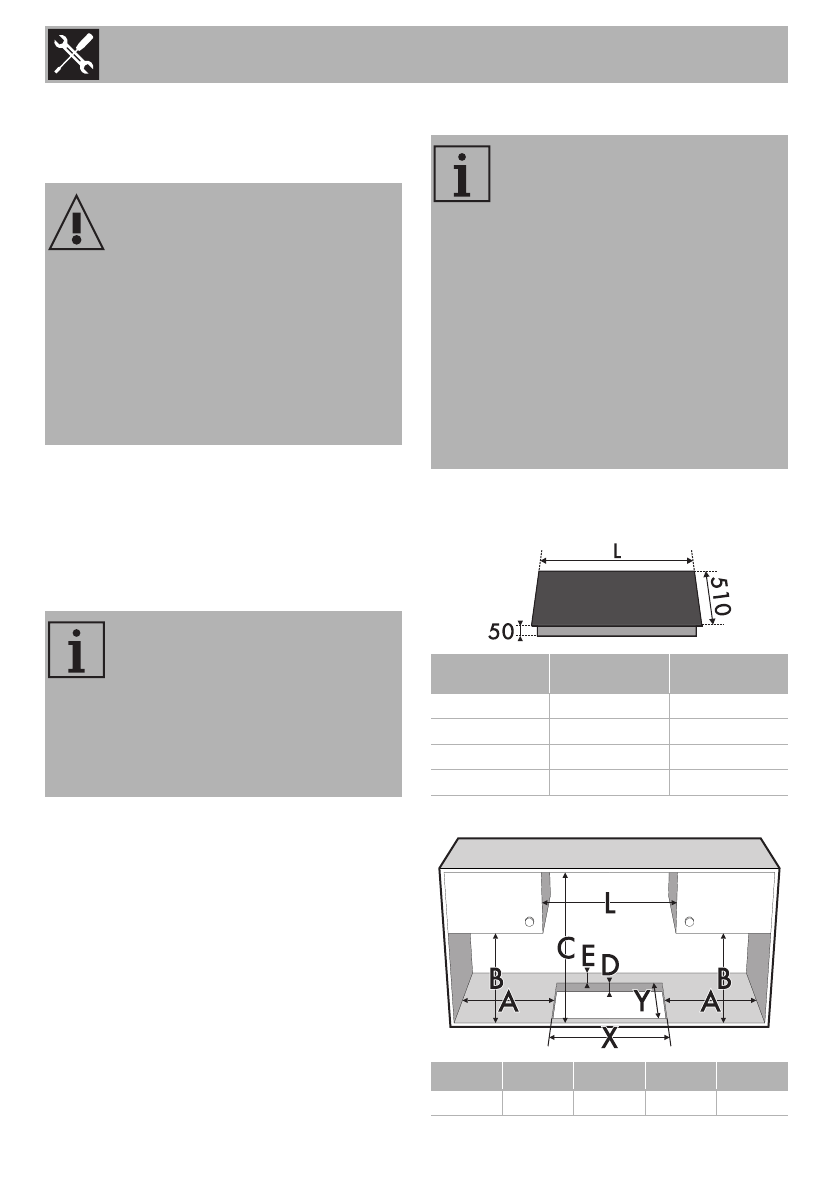 L

510

50

L

C

E

D

B

B

A

Y

A

X