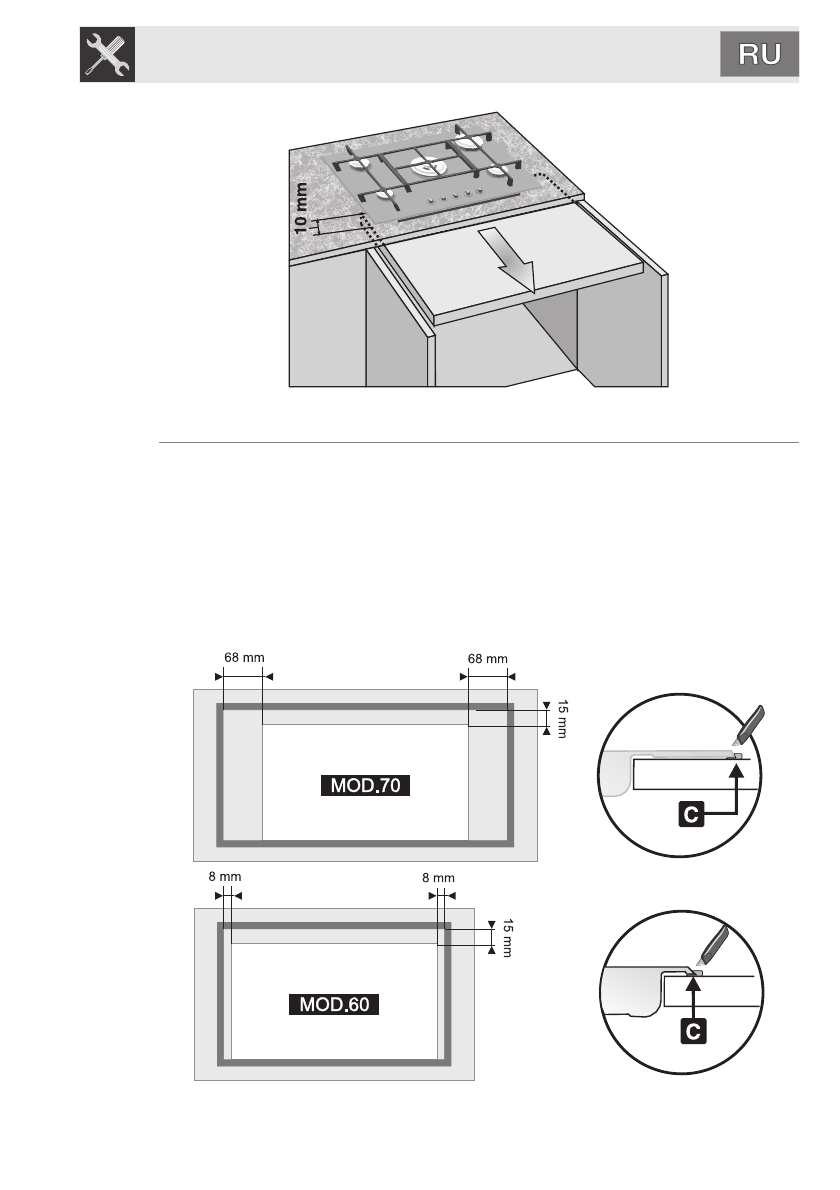 RU

10 mm

68 mm
68 mm
15 mm
MOD.70
C

8 mm
8 mm
15 mm
MOD.60
C