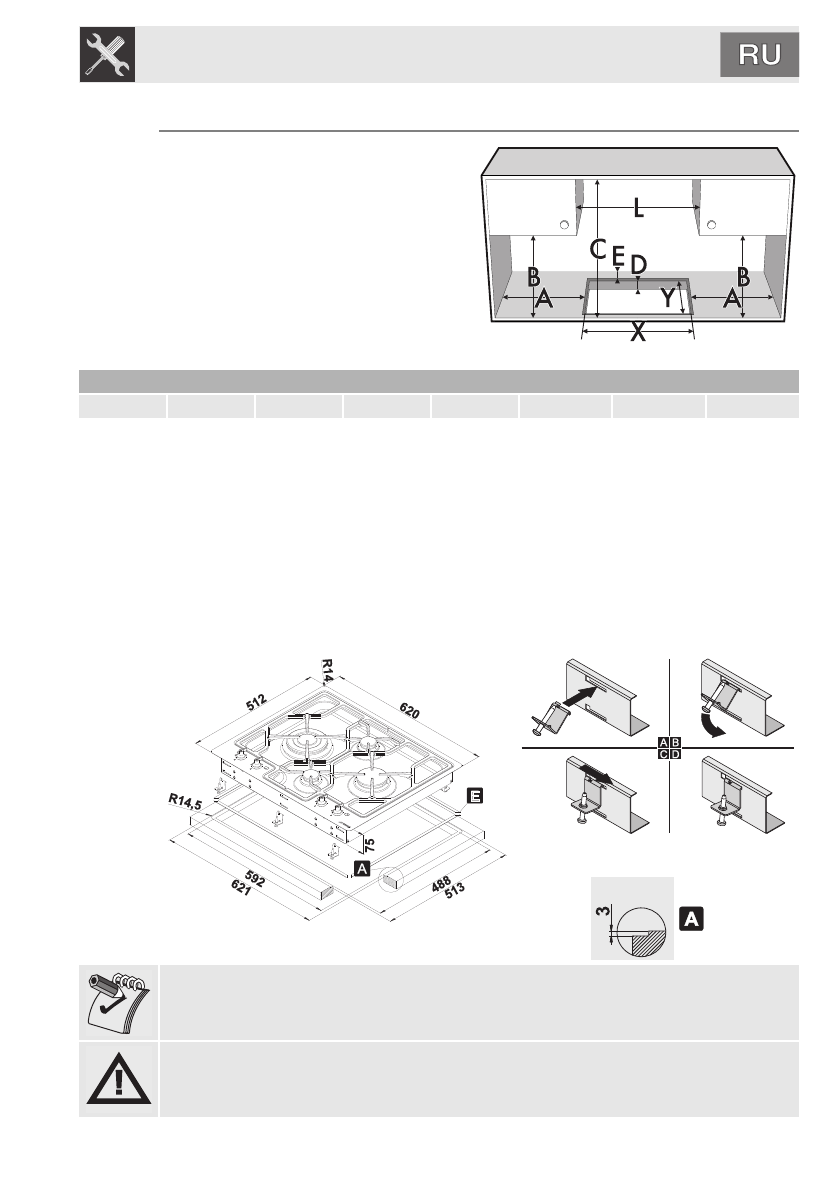 RU

L

C

E

D

B

B

A

Y

A

X

R14,

512

620

R14,5

E

75

A

592

621

488

513

A B
C D

3

A