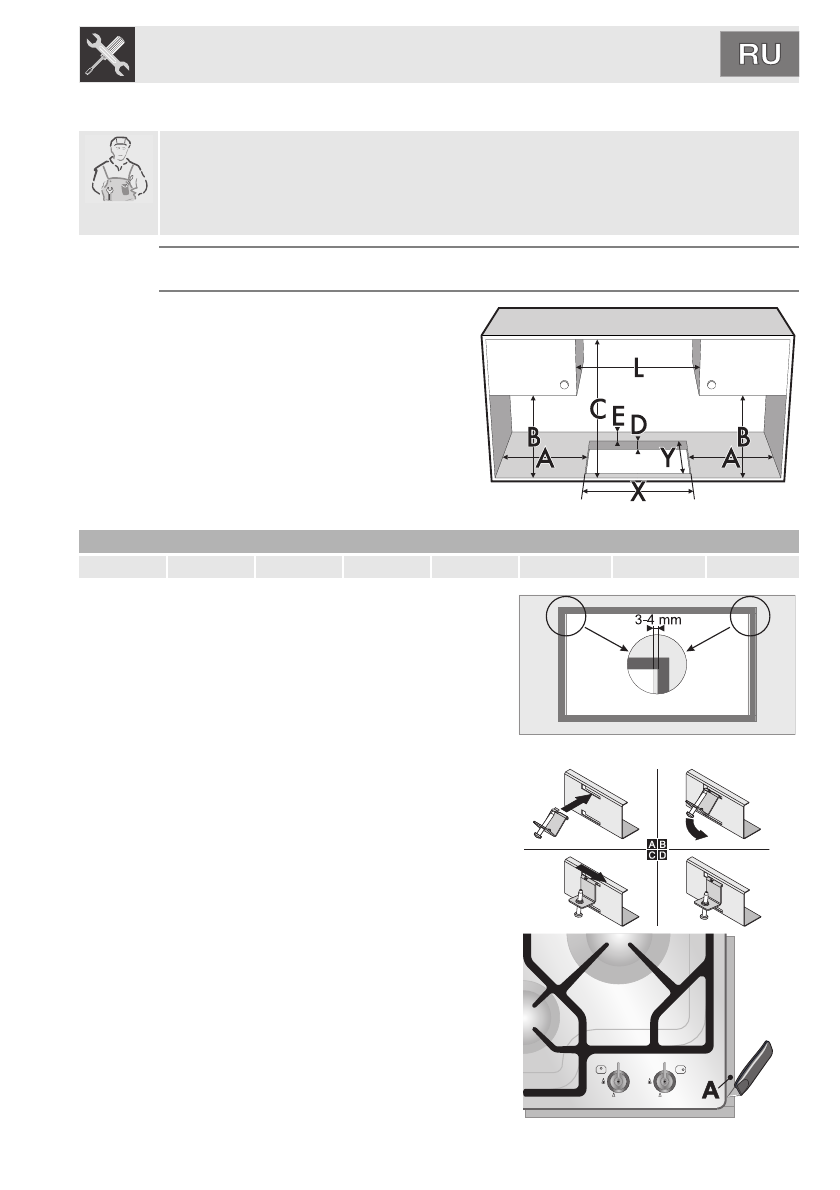 RU

L

C

E

D

B

B

A

Y

A

X

3-4 mm

A B
C D

A