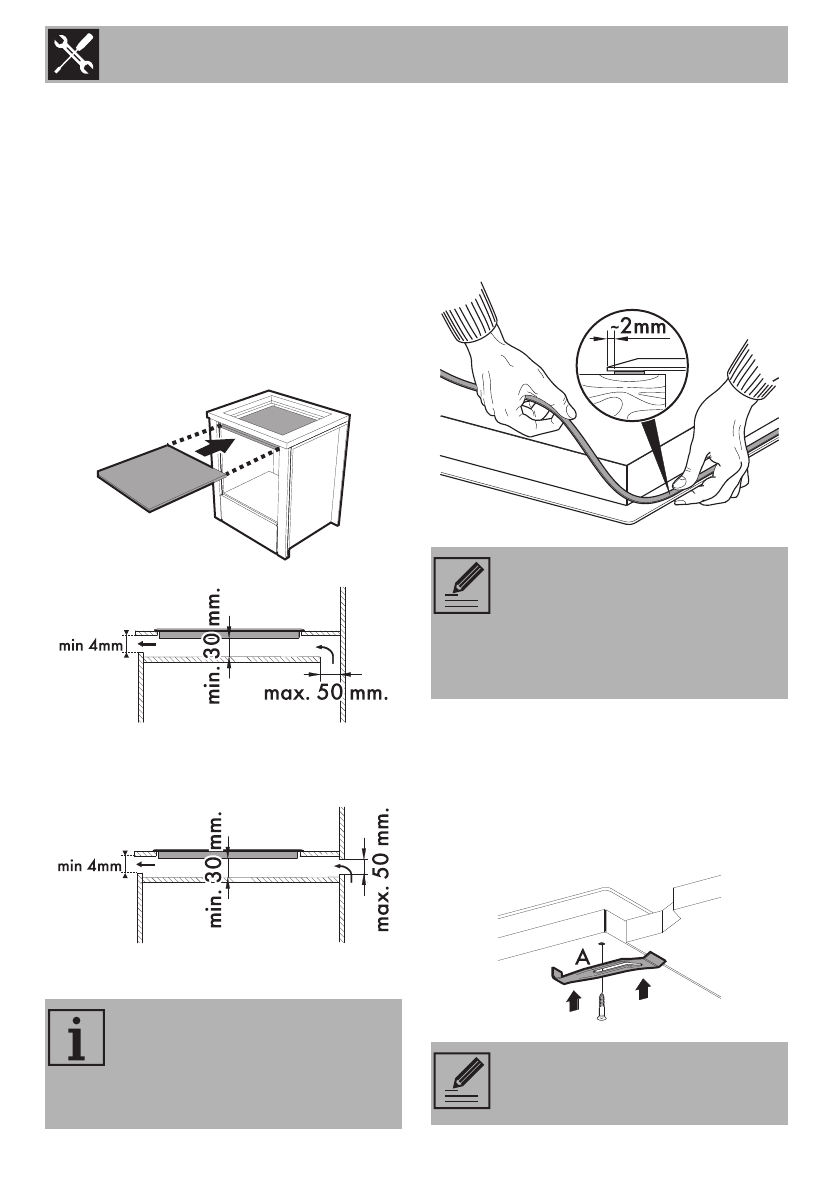 ~2mm

min 4mm

min. 30 mm.

max. 50 mm.

min 4mm

min. 30 mm.

max. 50 mm.

A