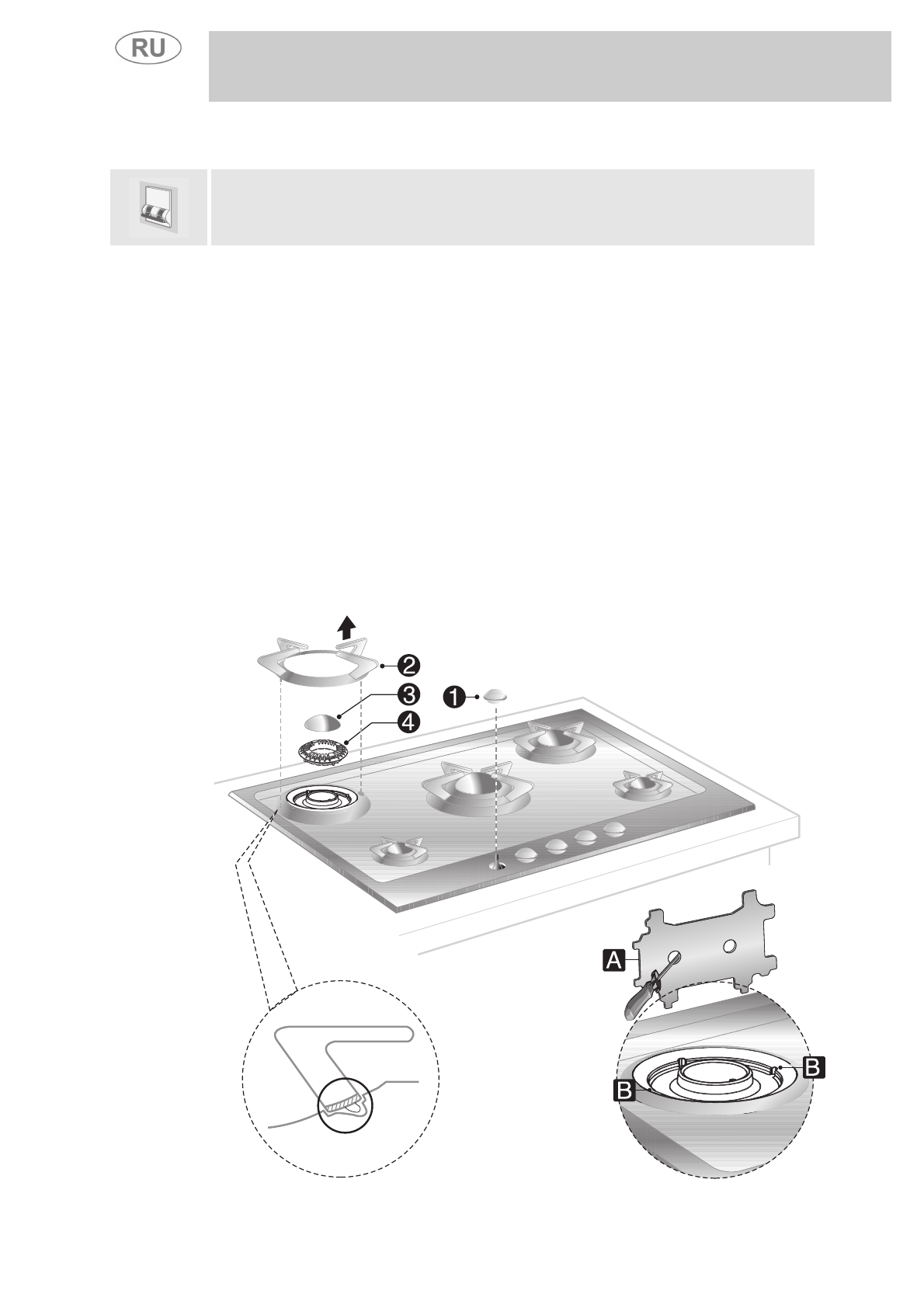 RU

2
3
1
4
A
B
B