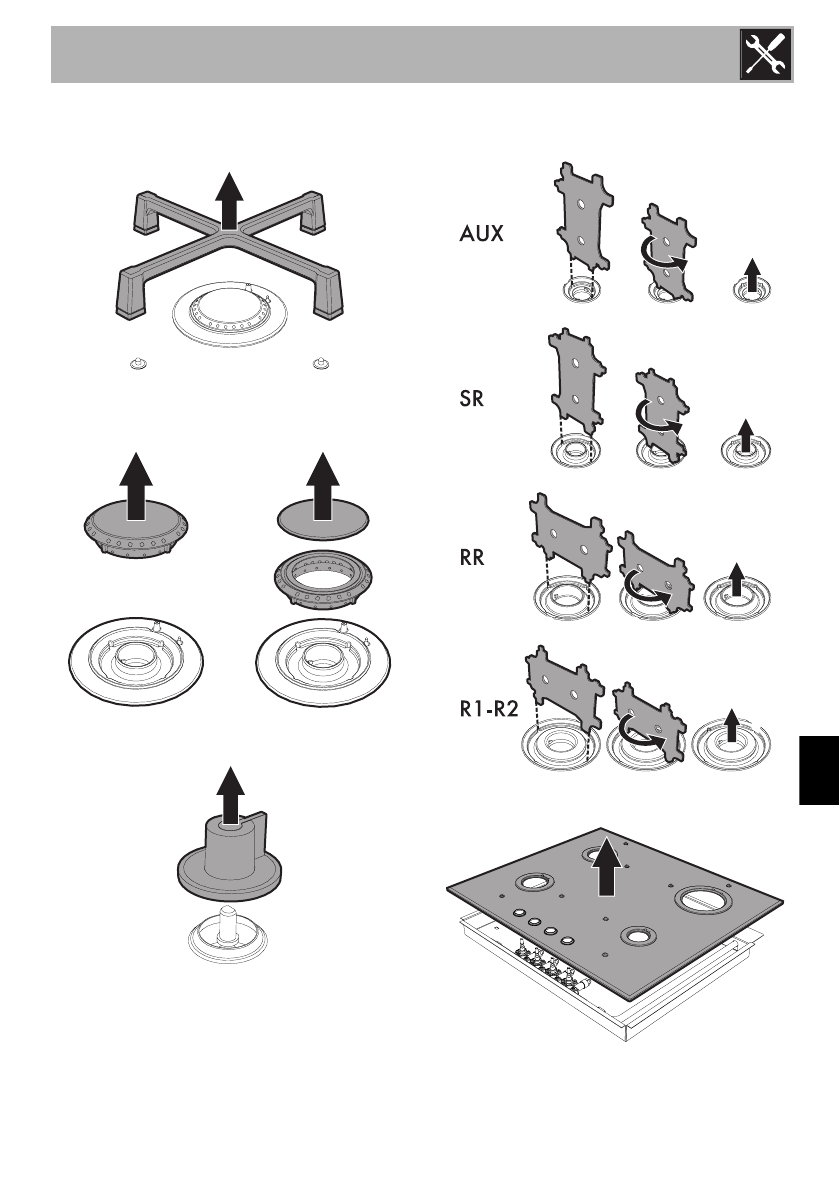 AUX

SR

RR

R1-R2