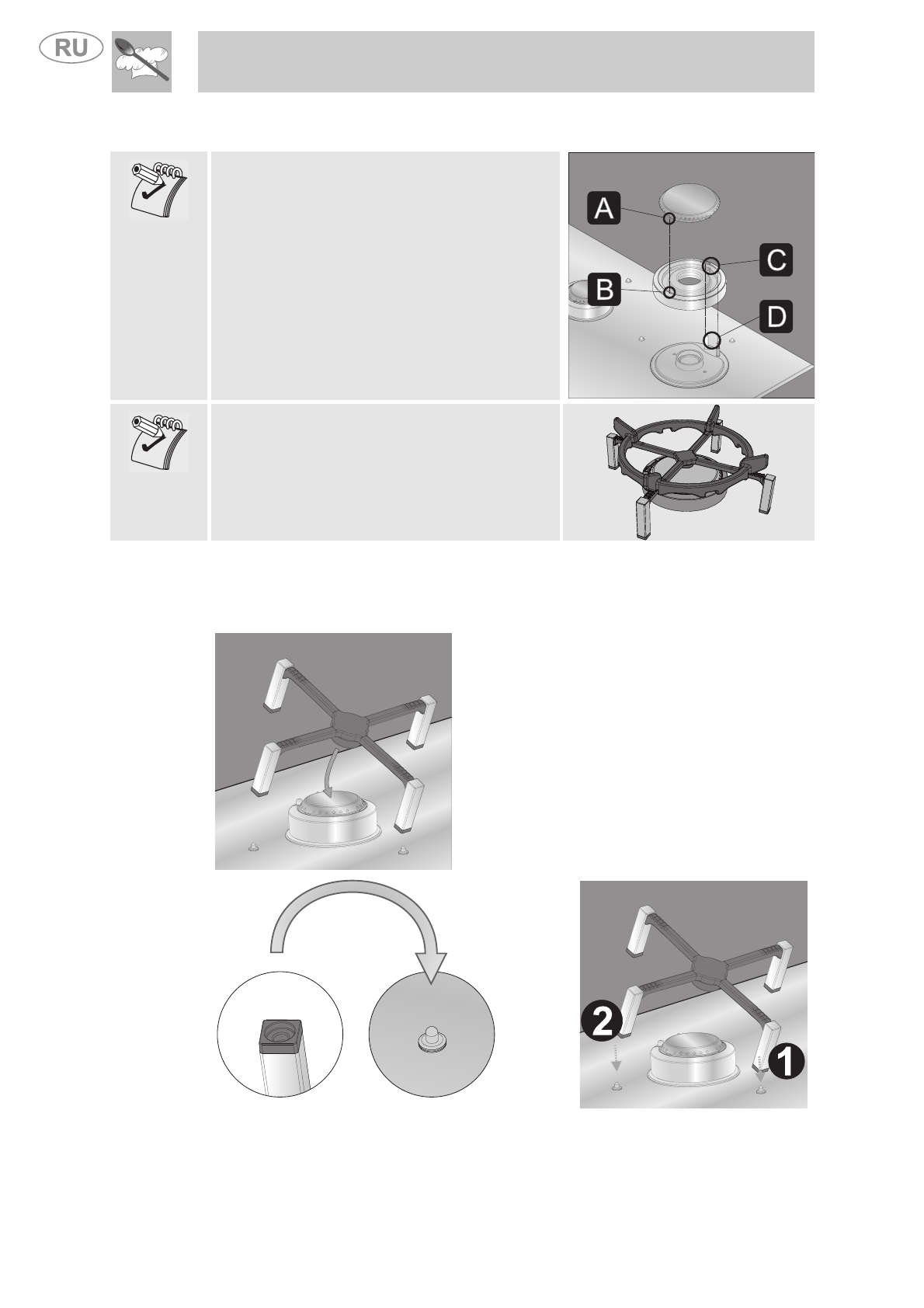 RU

A

B

C

D

2

1