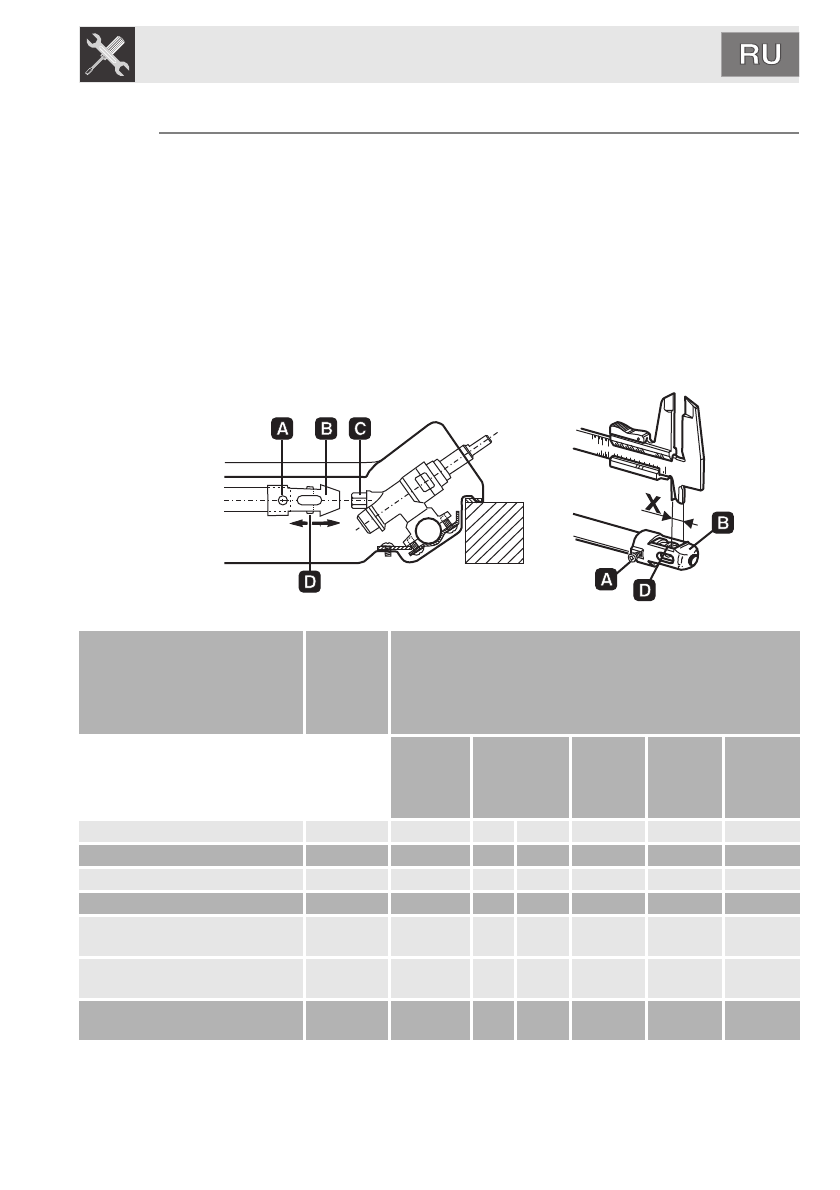 RU

A B C

D

X

B

A D