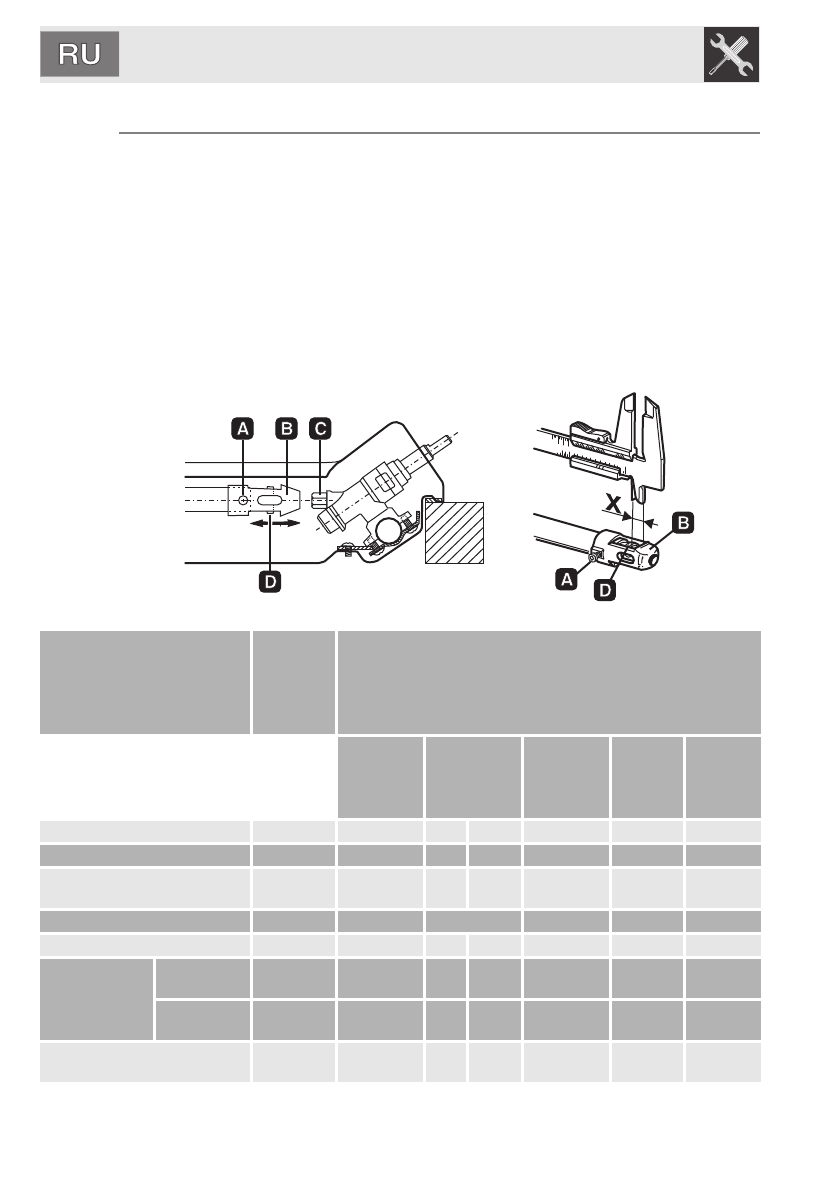 RU

A B C

D

X

B

A

D