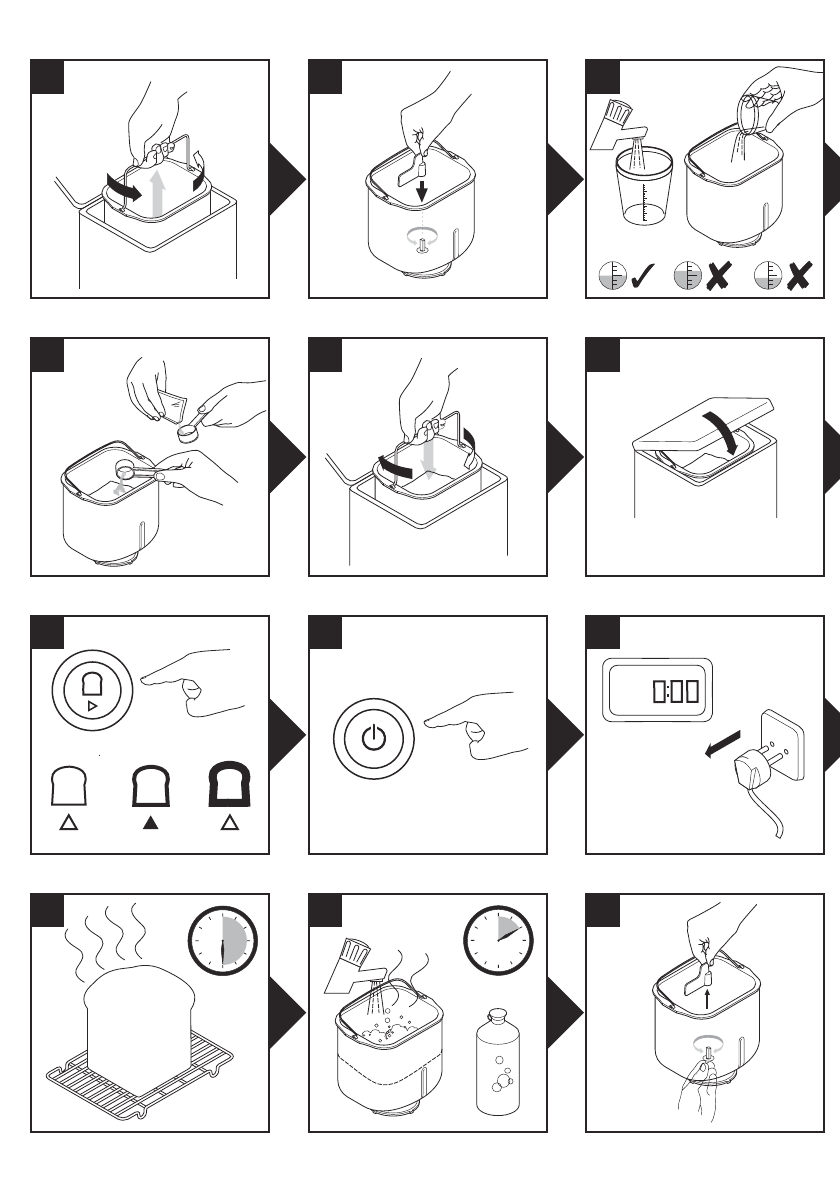 0:00