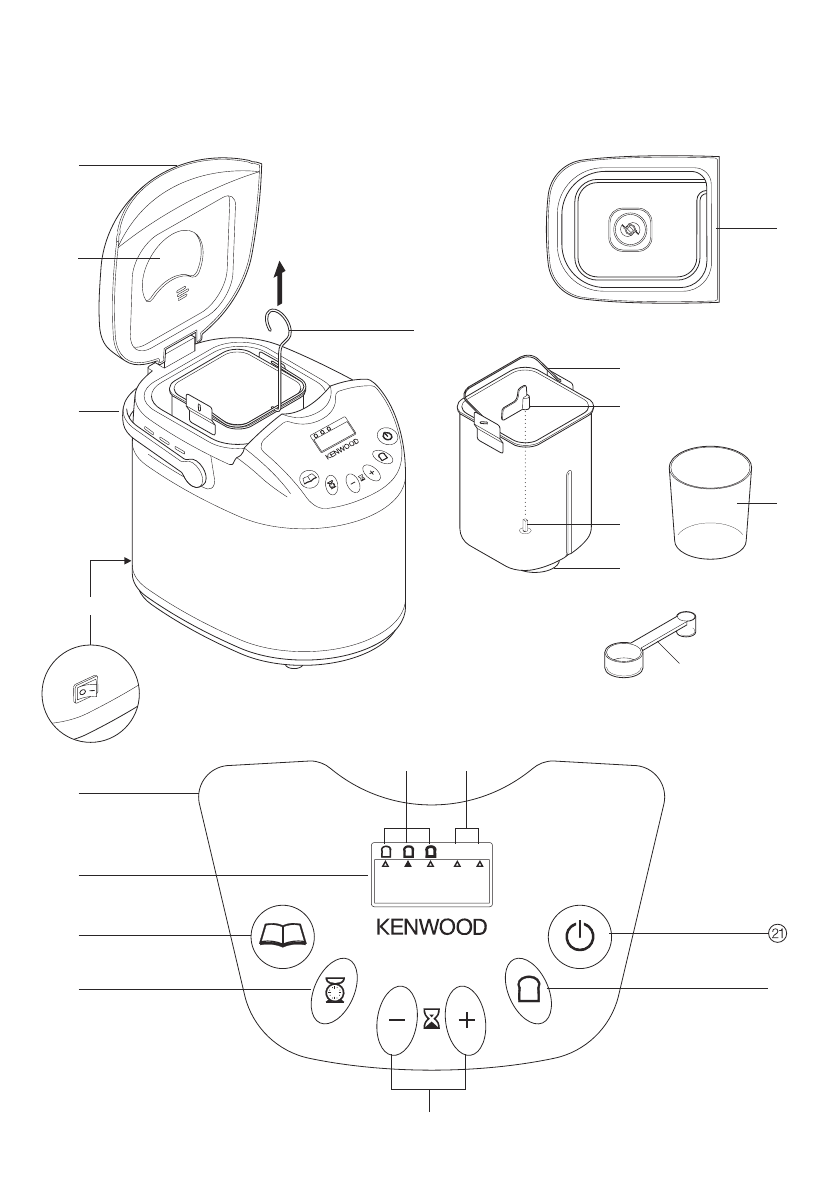 KENWOOD

KENWOOD

21