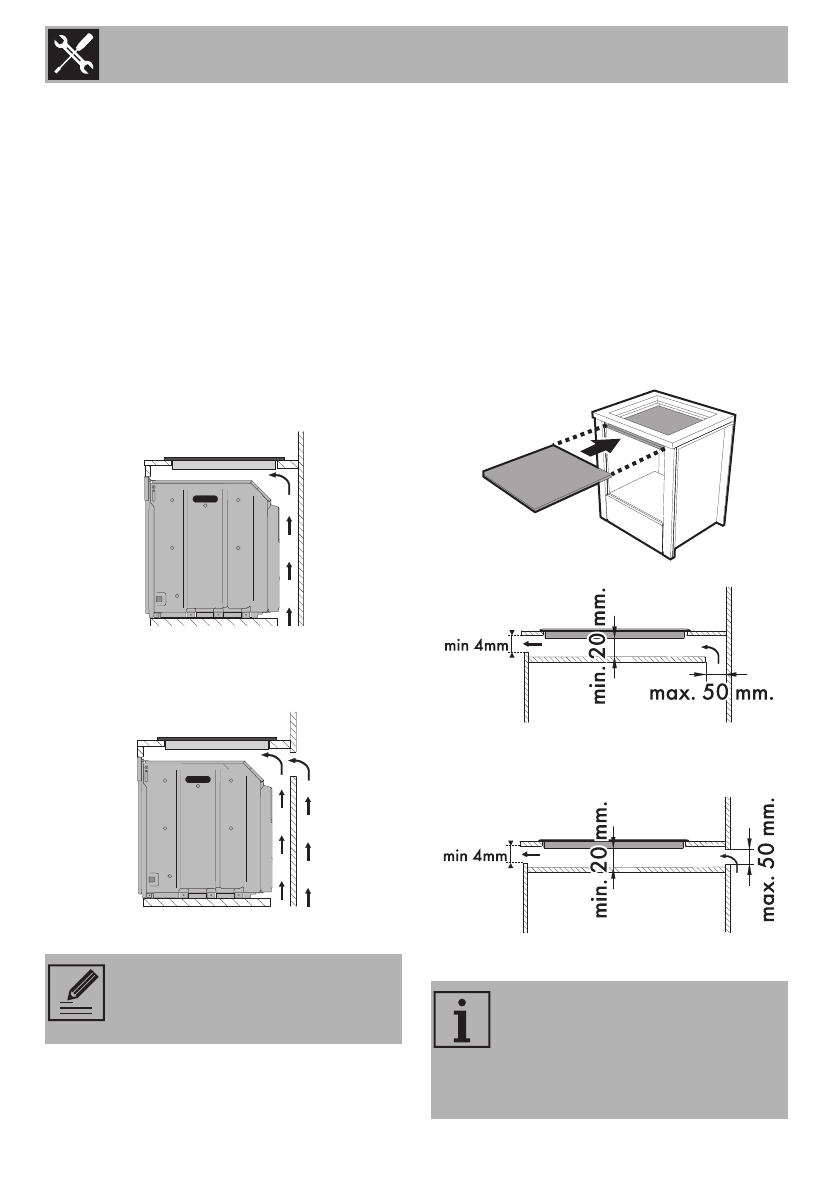 min 4mm

min. 20 mm.

max. 50 mm.

min 4mm

min. 20 mm.

max. 50 mm.