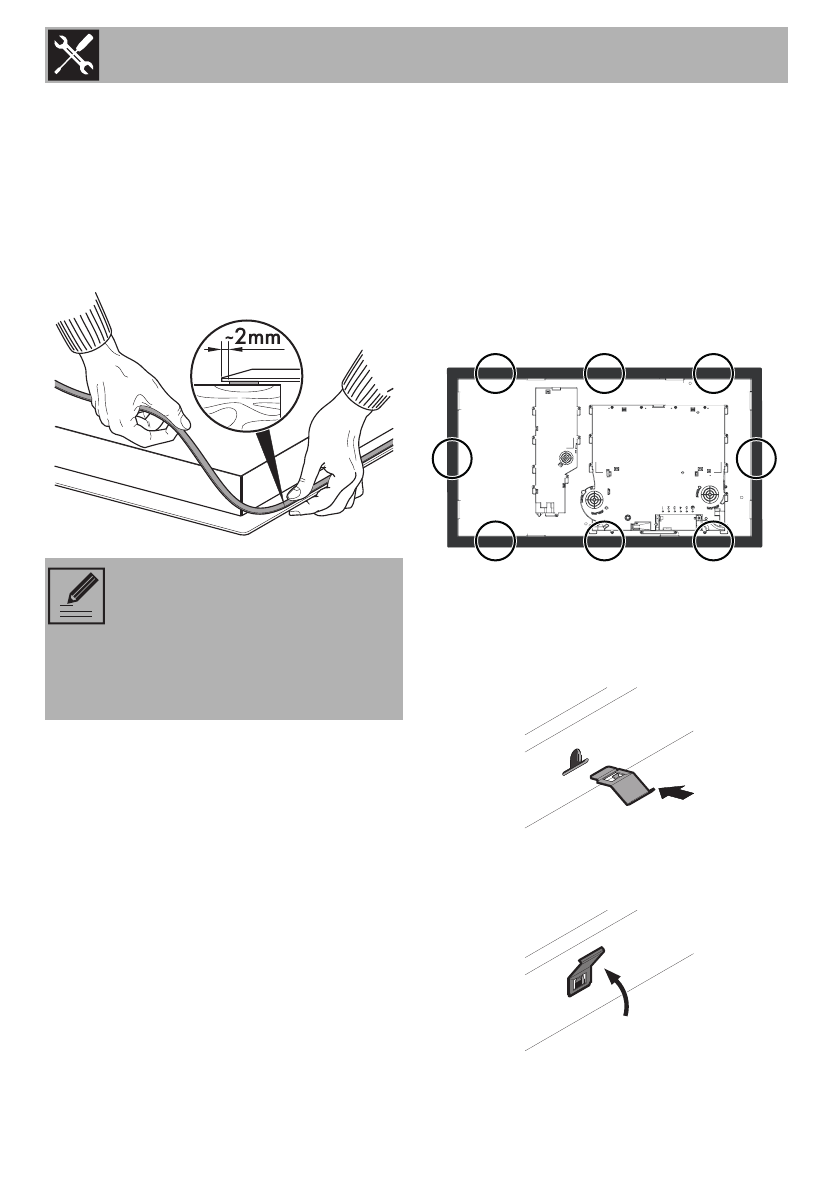 ~2mm