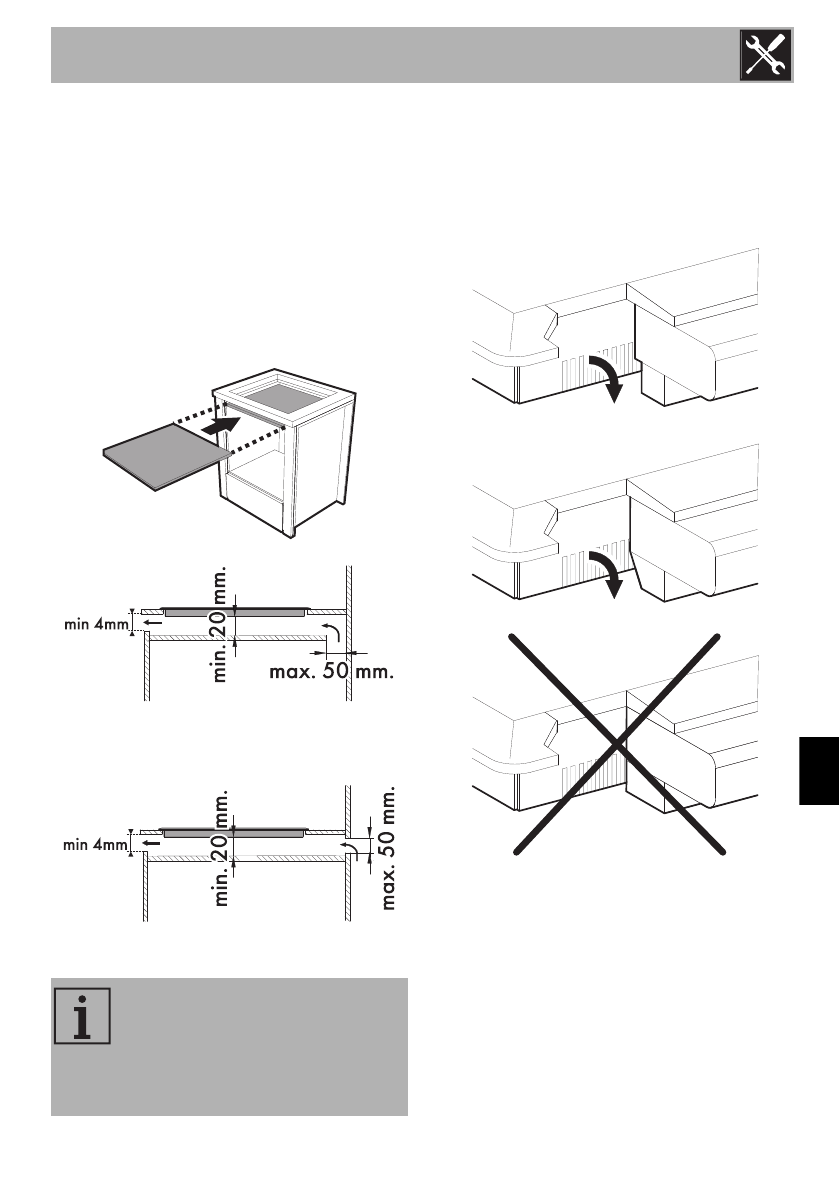 min 4mm

min. 20 mm.

max. 50 mm.

min 4mm

min. 20 mm.

max. 50 mm.