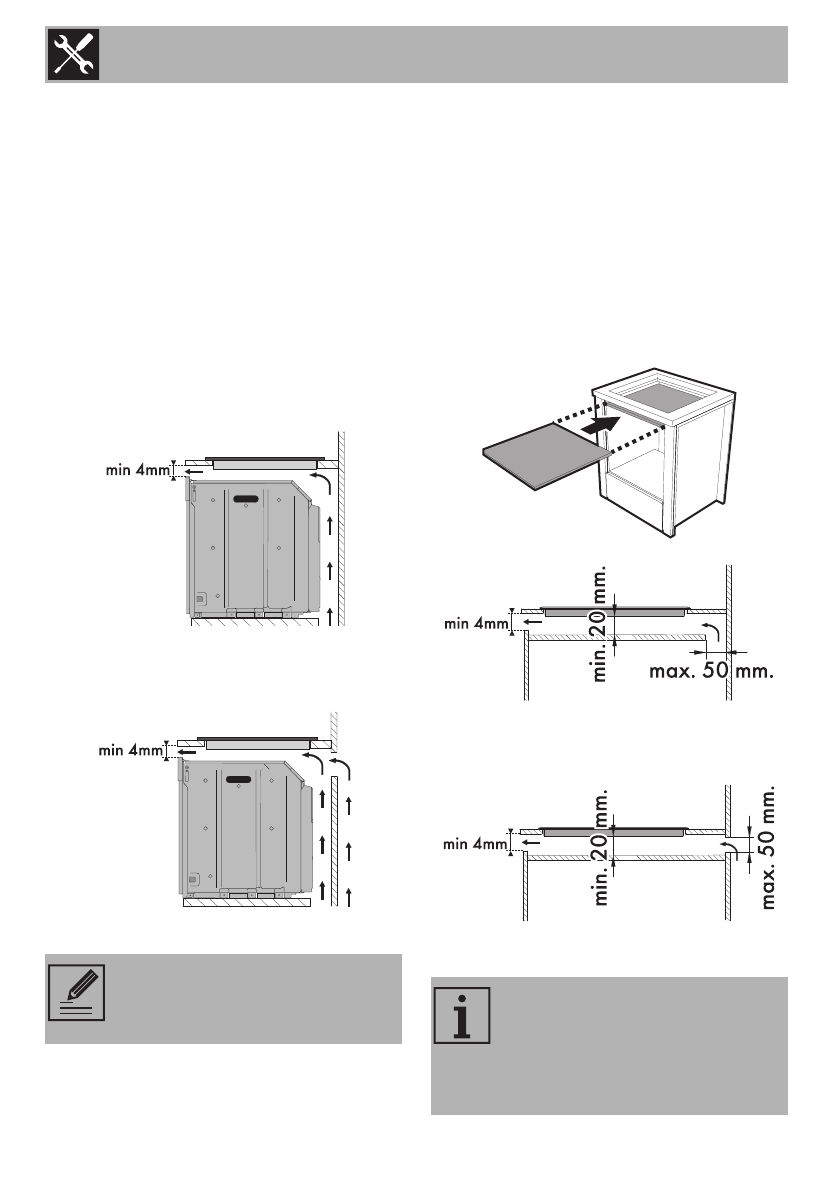 min 4mm

min 4mm

min 4mm

min. 20 mm.

max. 50 mm.

min 4mm

min. 20 mm.

max. 50 mm.