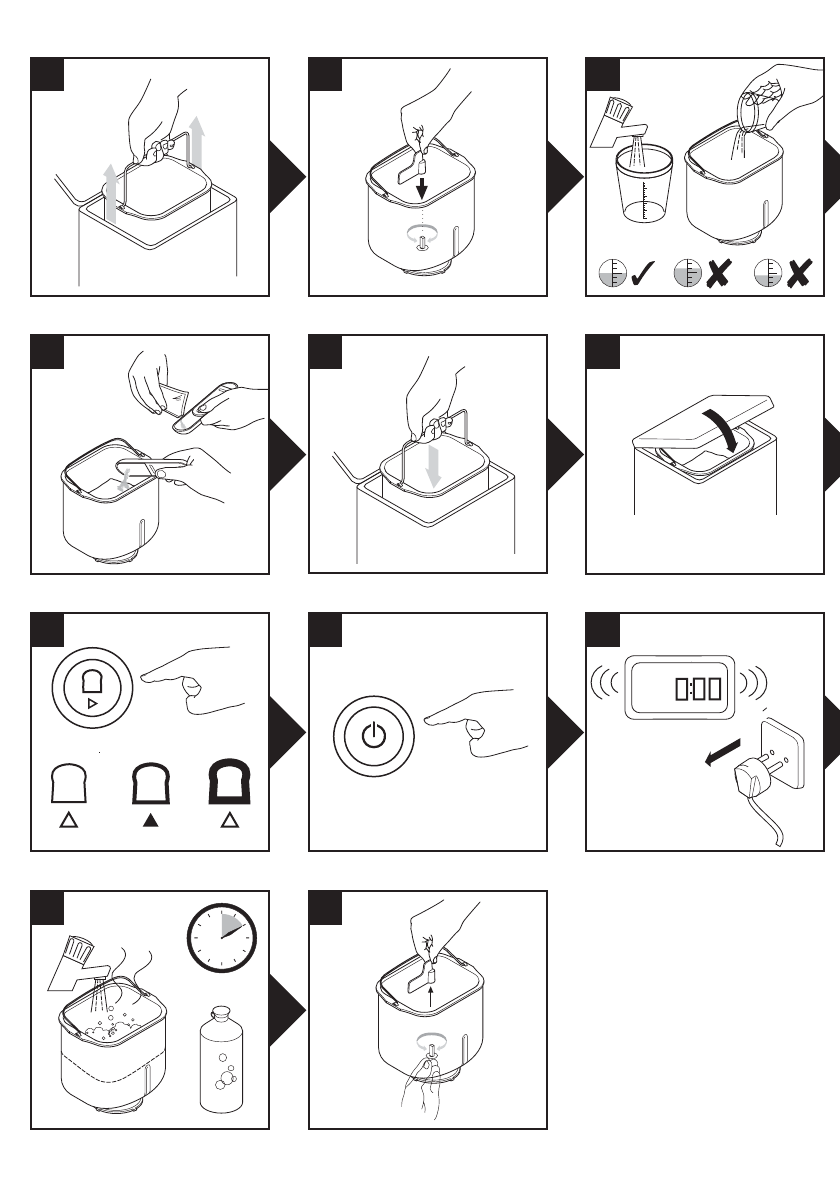 0:00