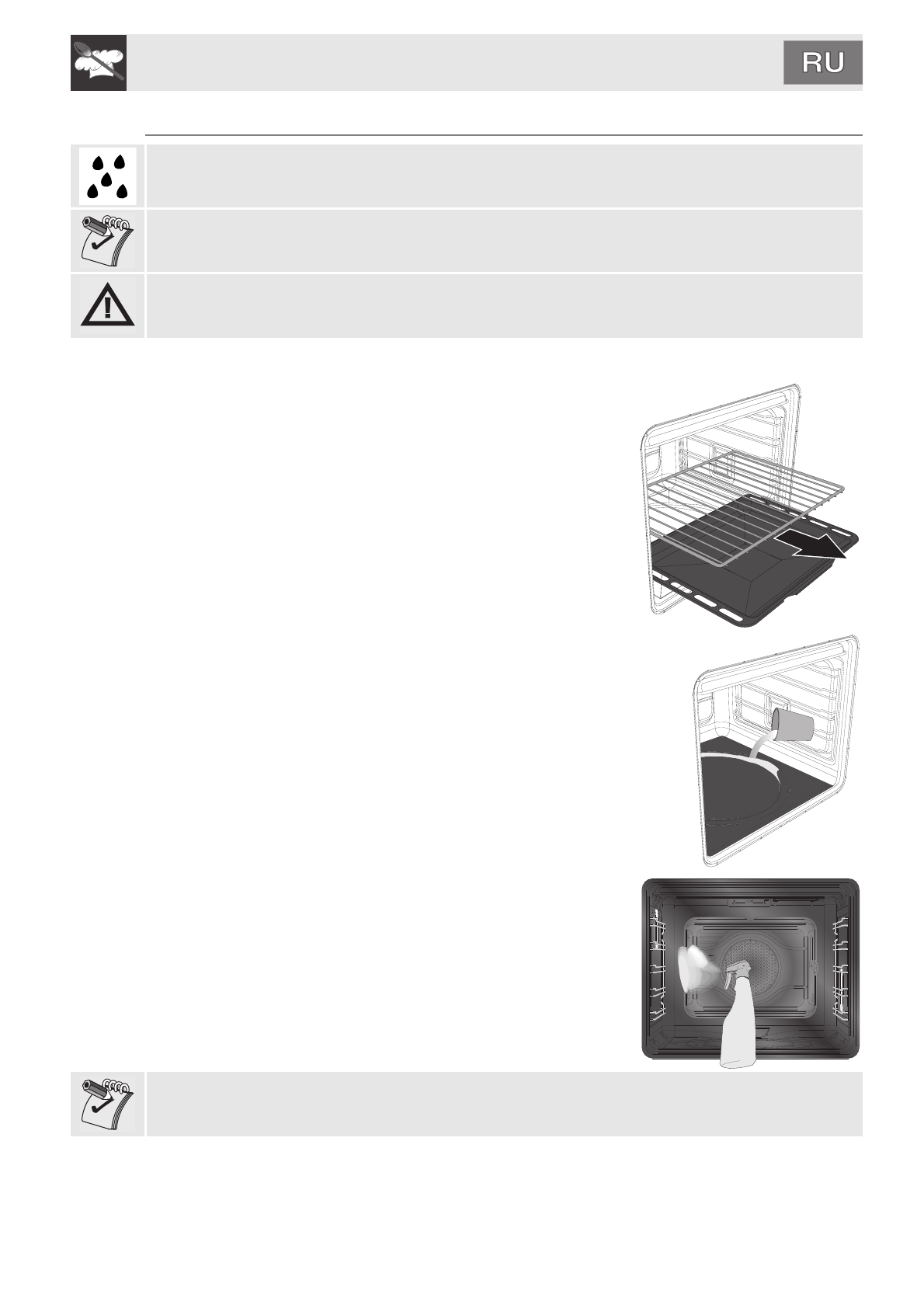 RU