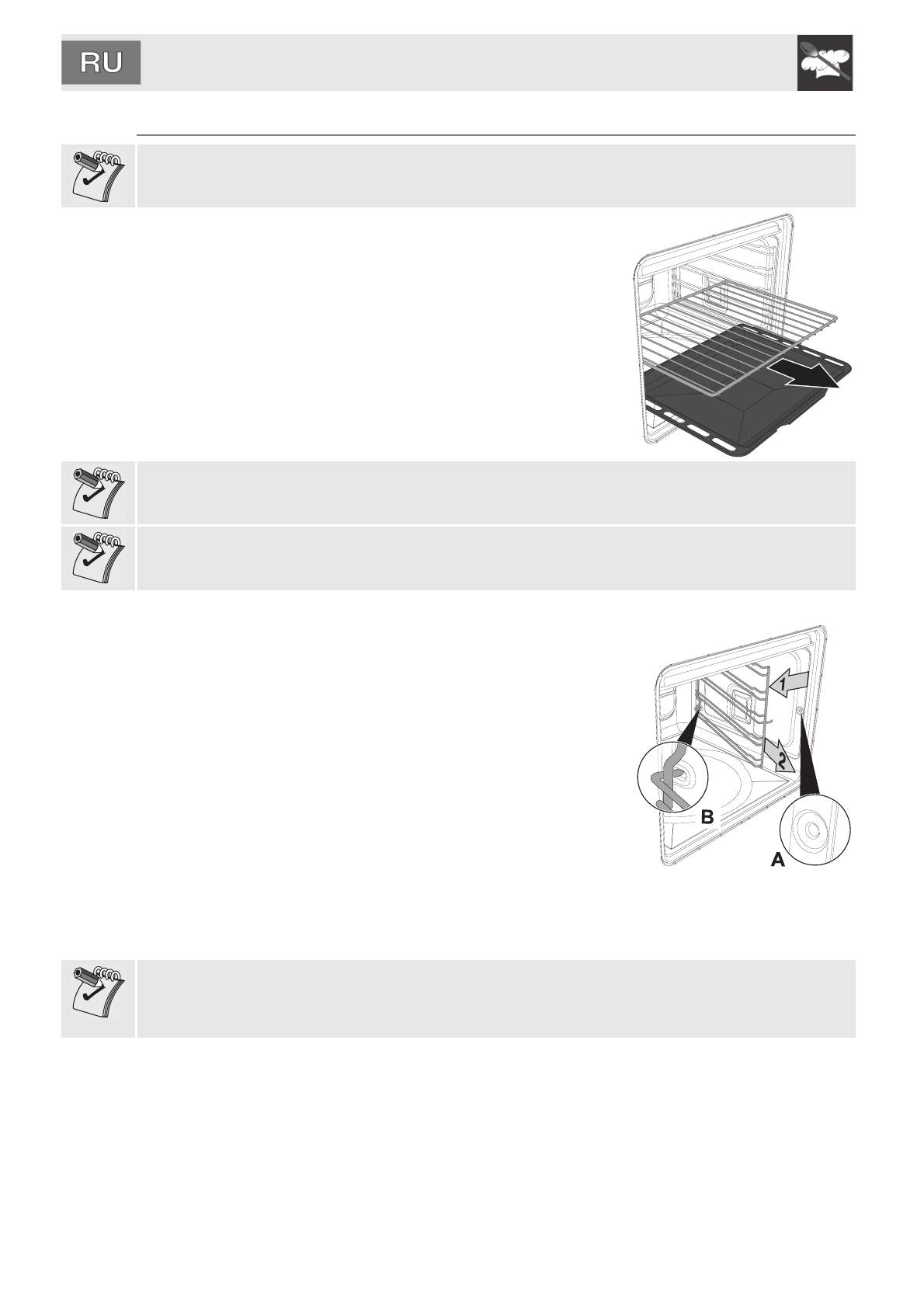 RU

1

2

B

A