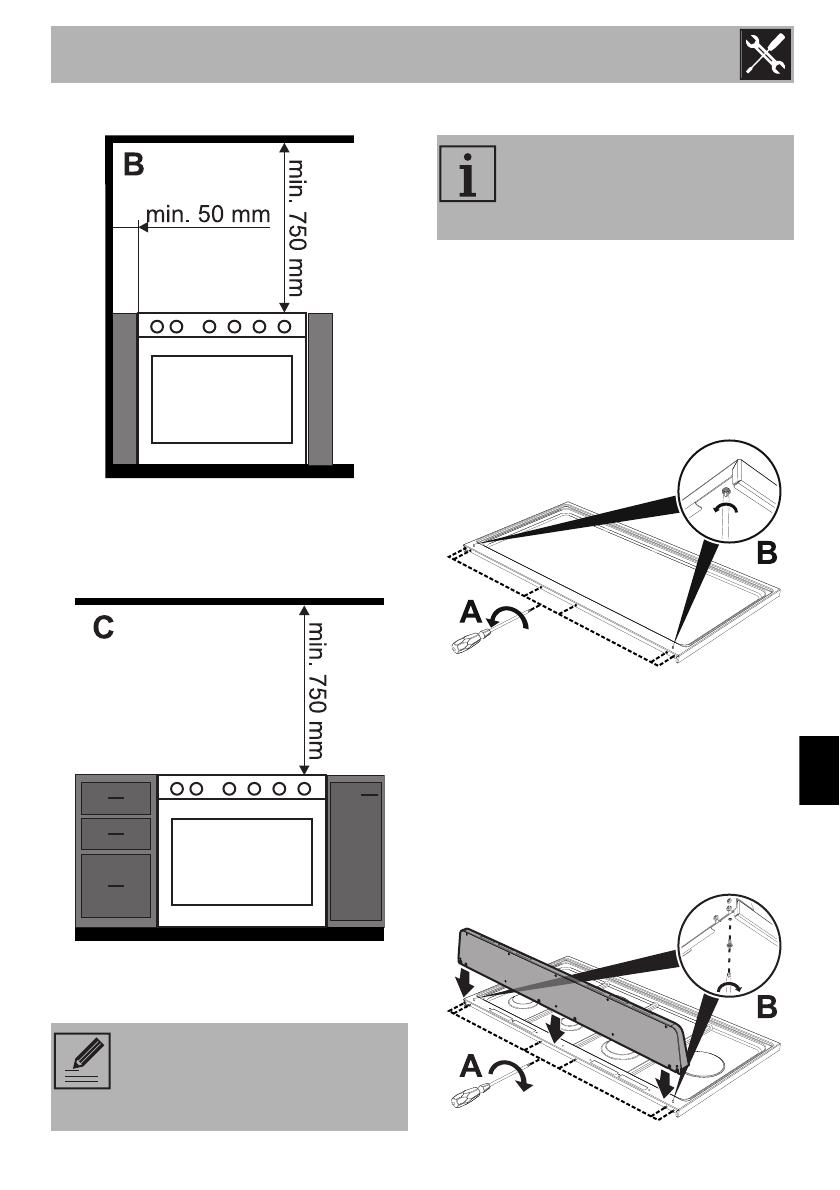 B
min. 50 mm
min. 750 mm

C
min. 750 mm

B
A

B
A