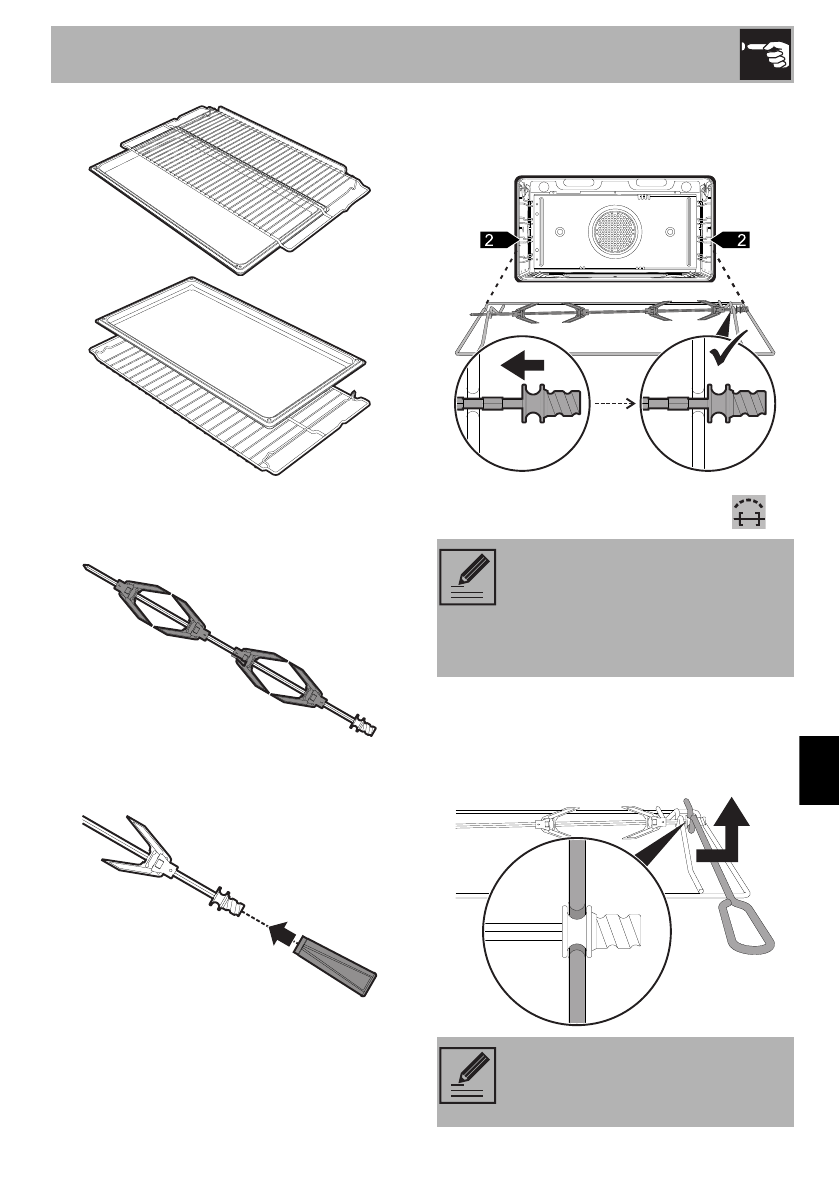 2

2