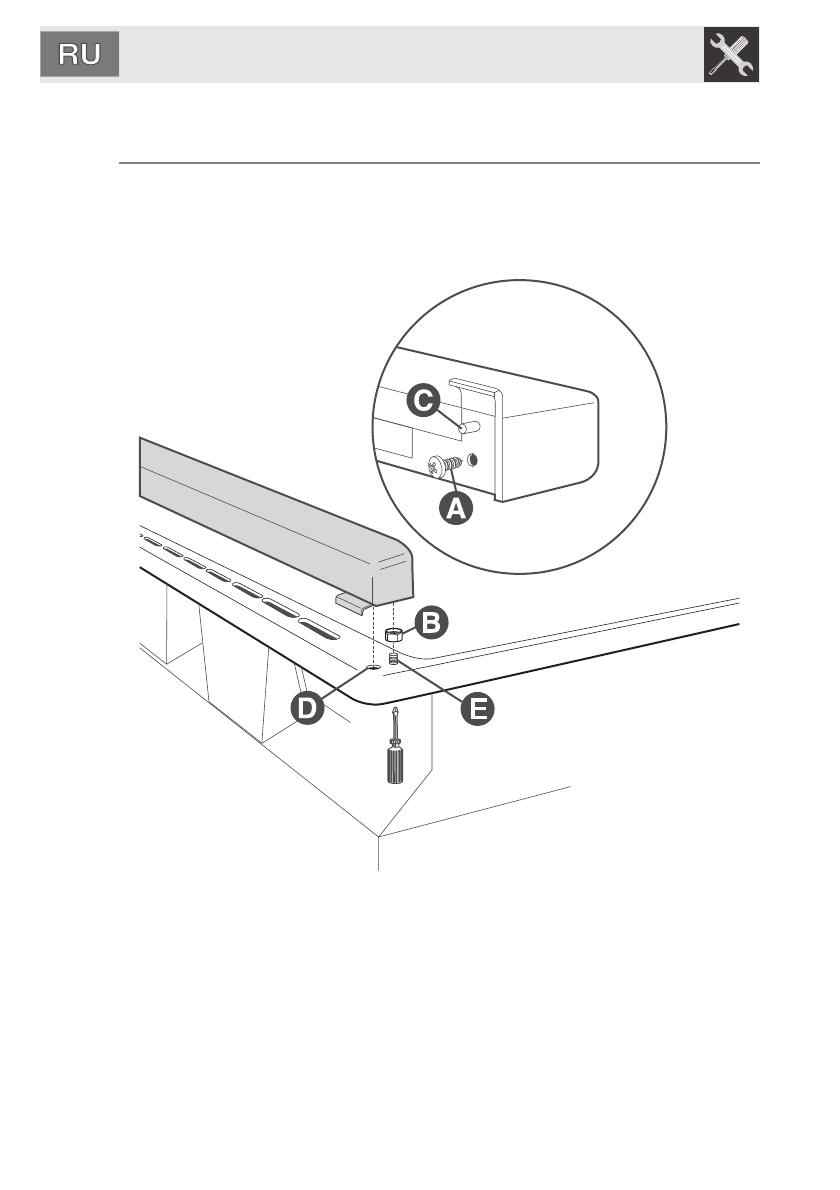 RU

C

A

B

D

E