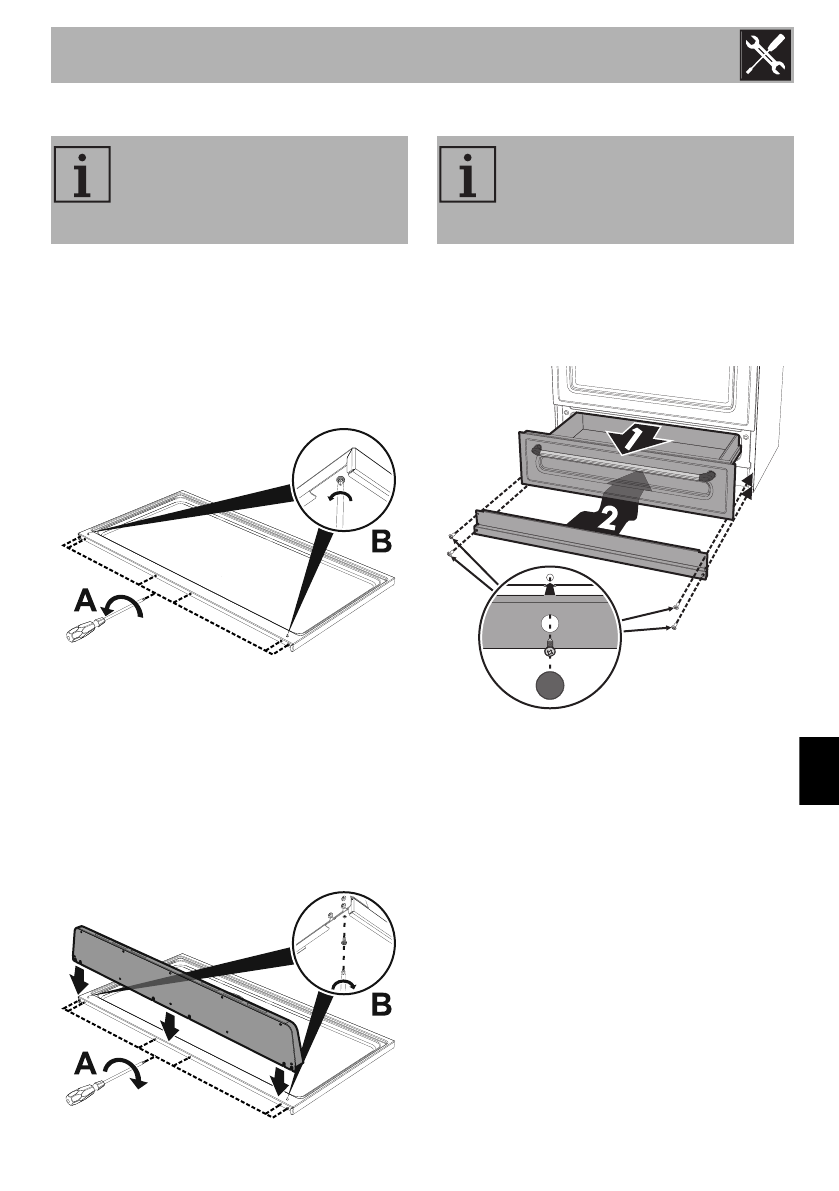 B

A

1

2

B

A