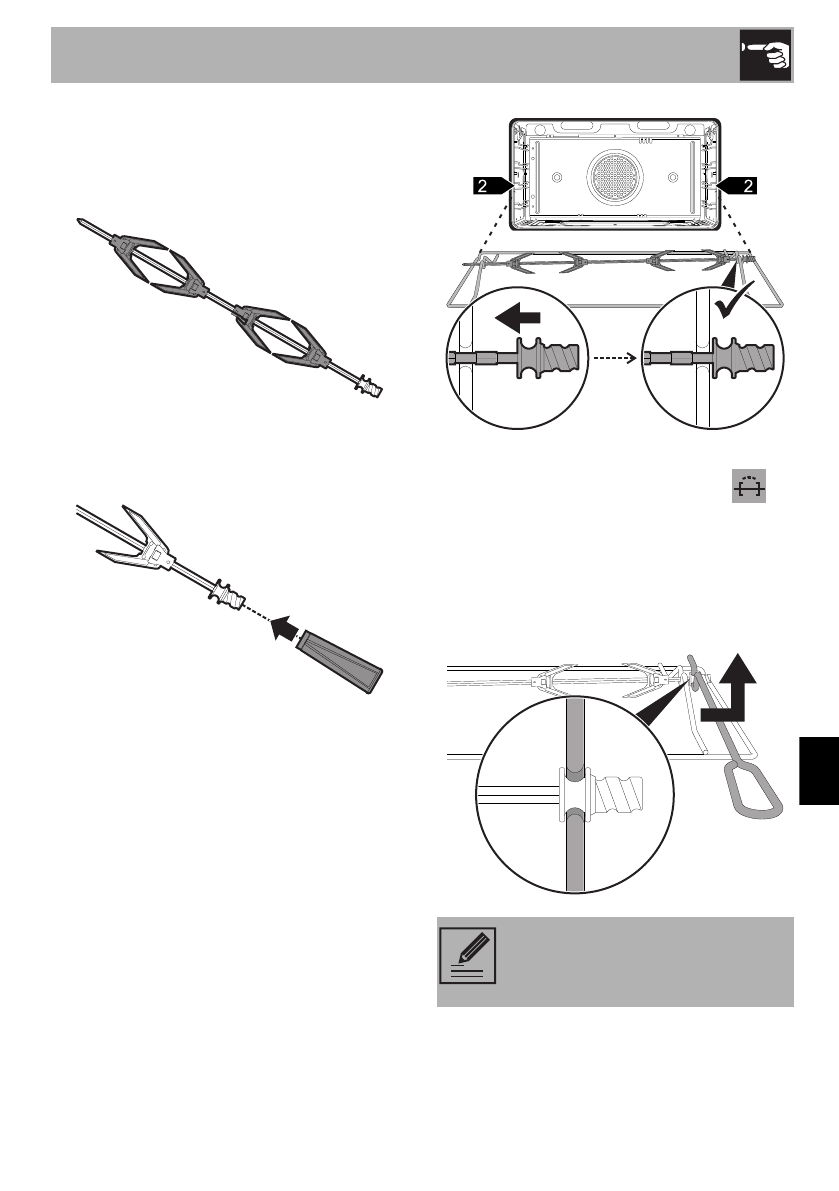 2

2