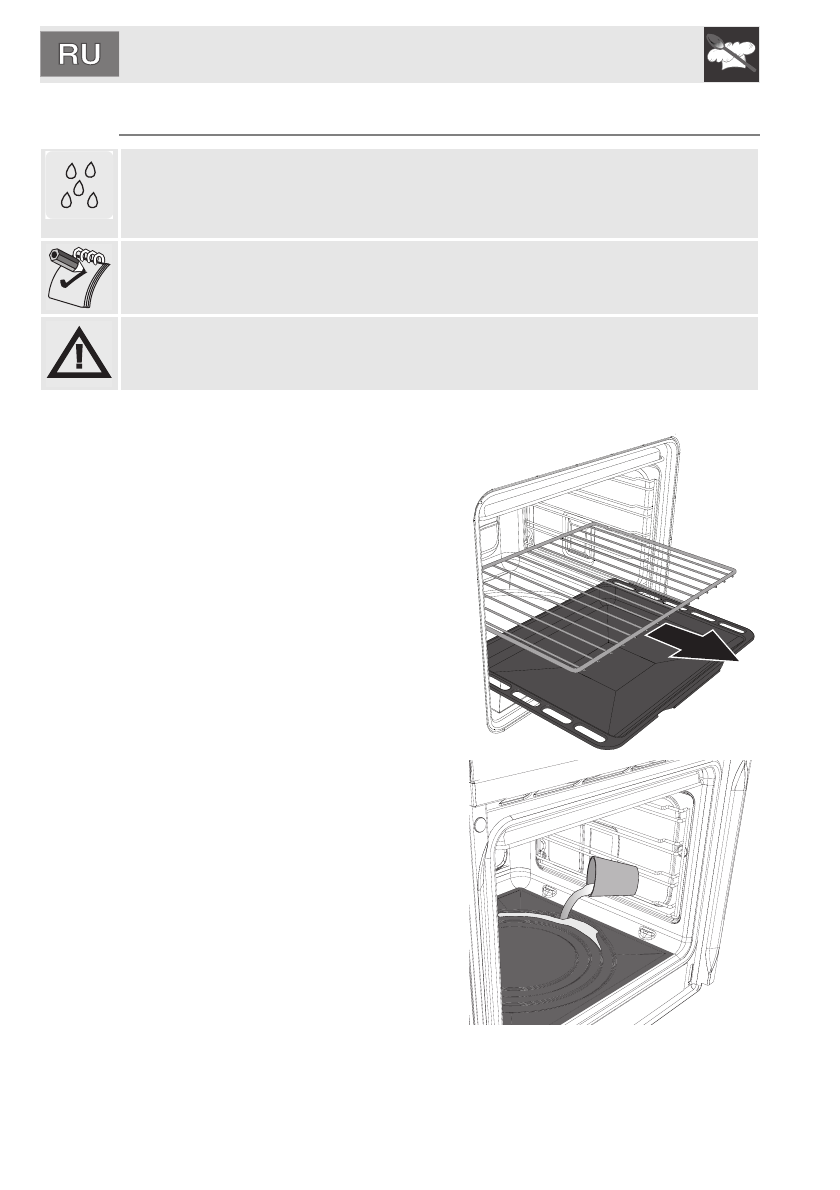 RU