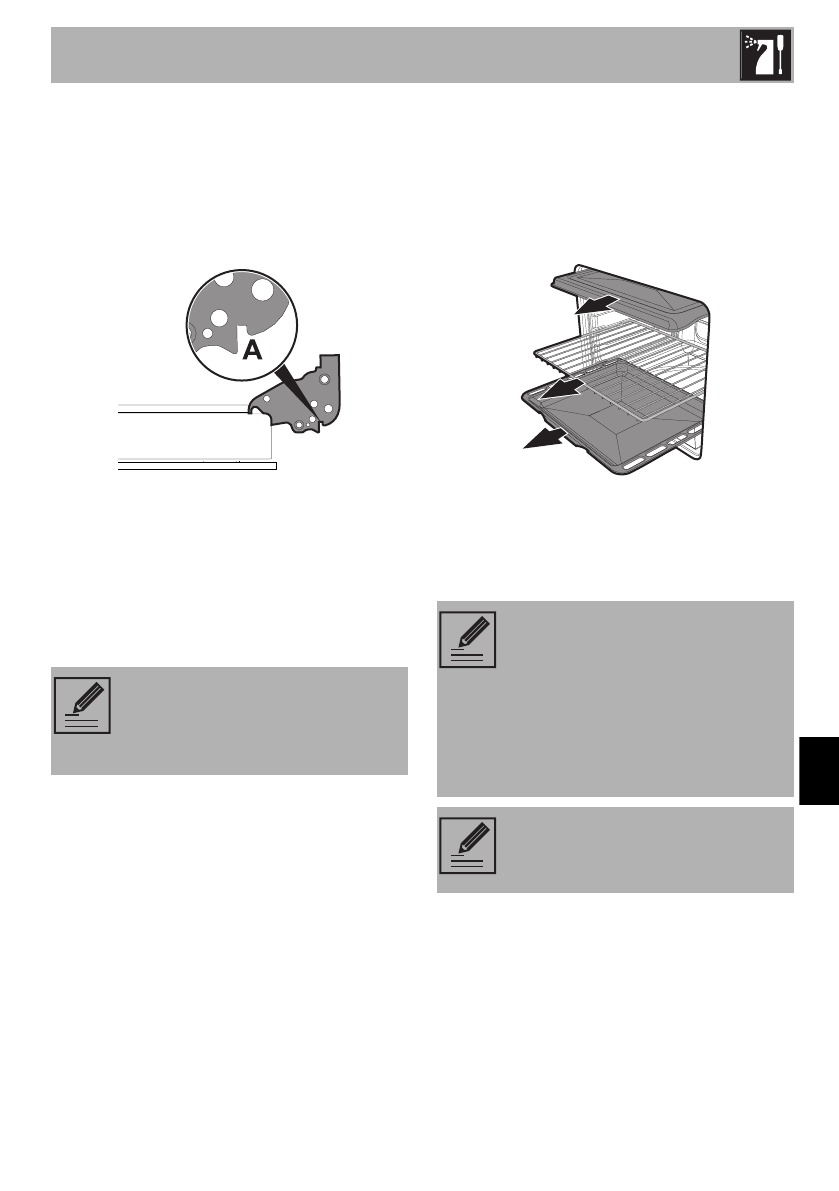 A