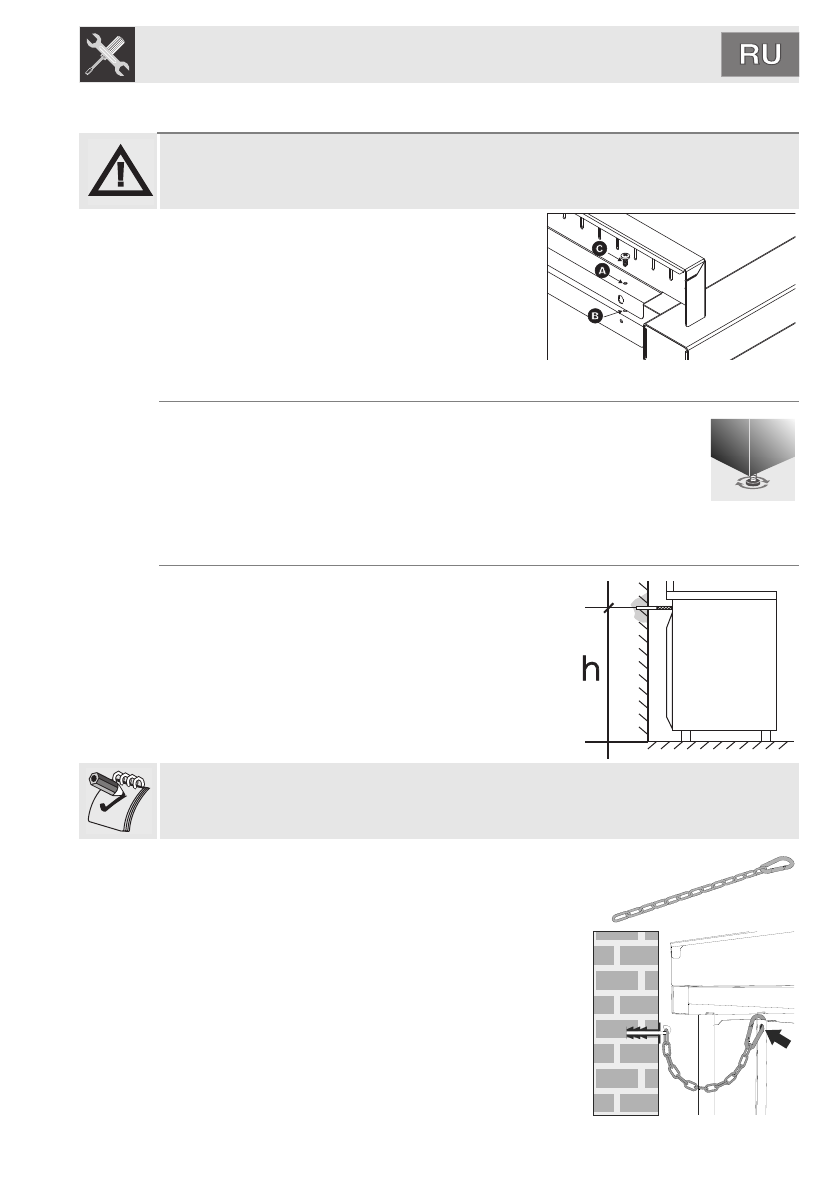 RU

C
A
B

h