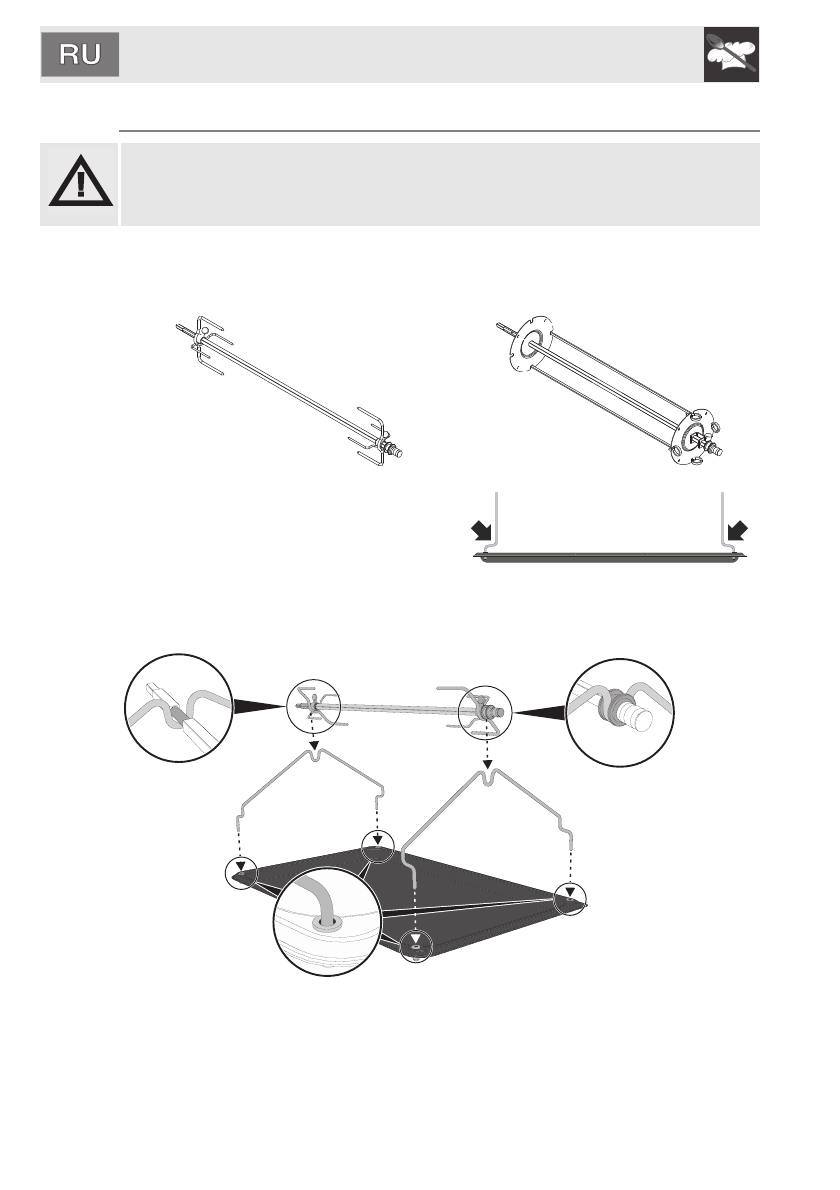 RU