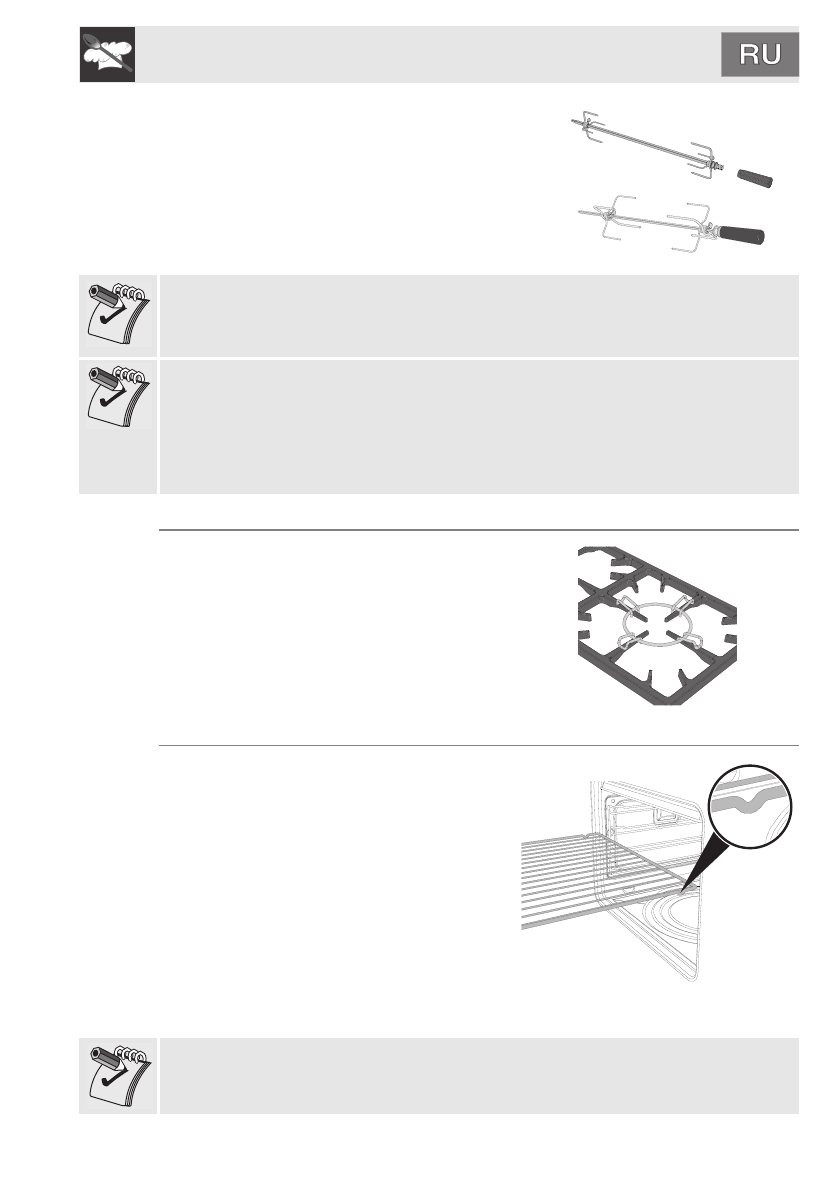 RU