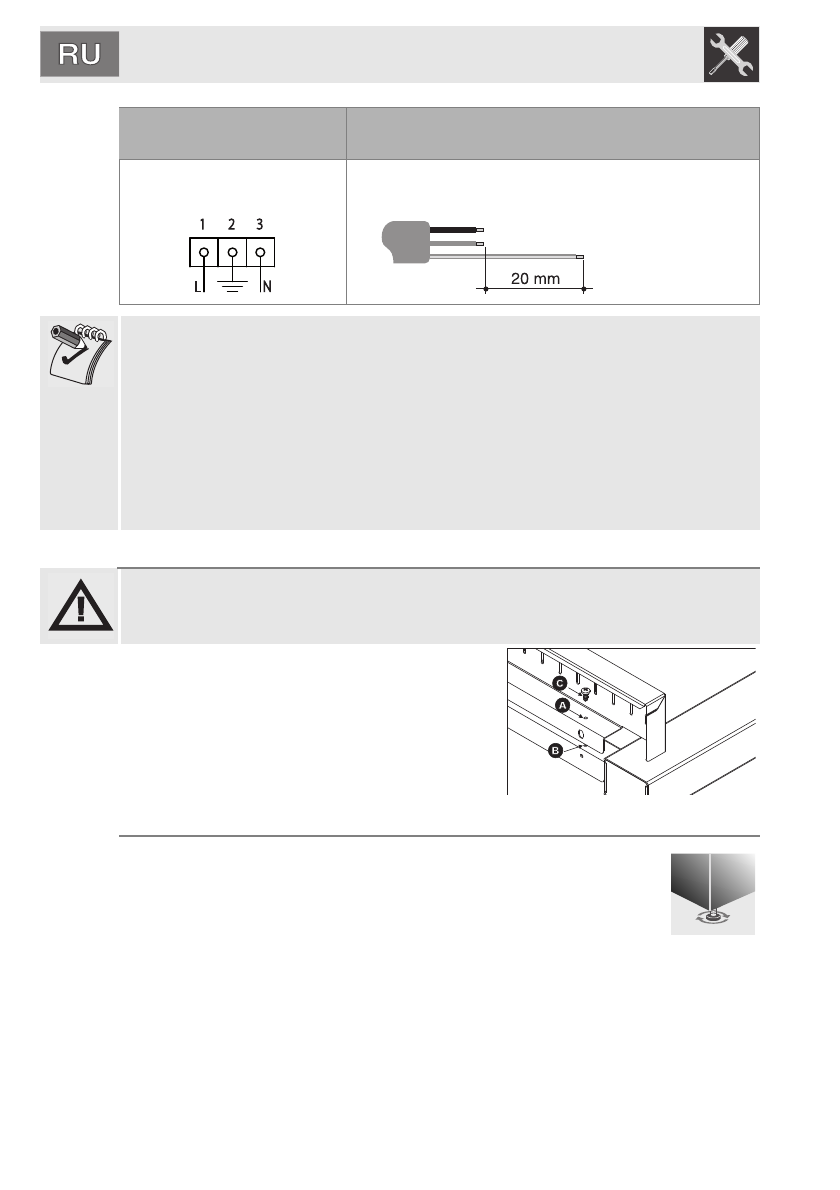 RU

1 2 3
L N

20 mm

C
A
B