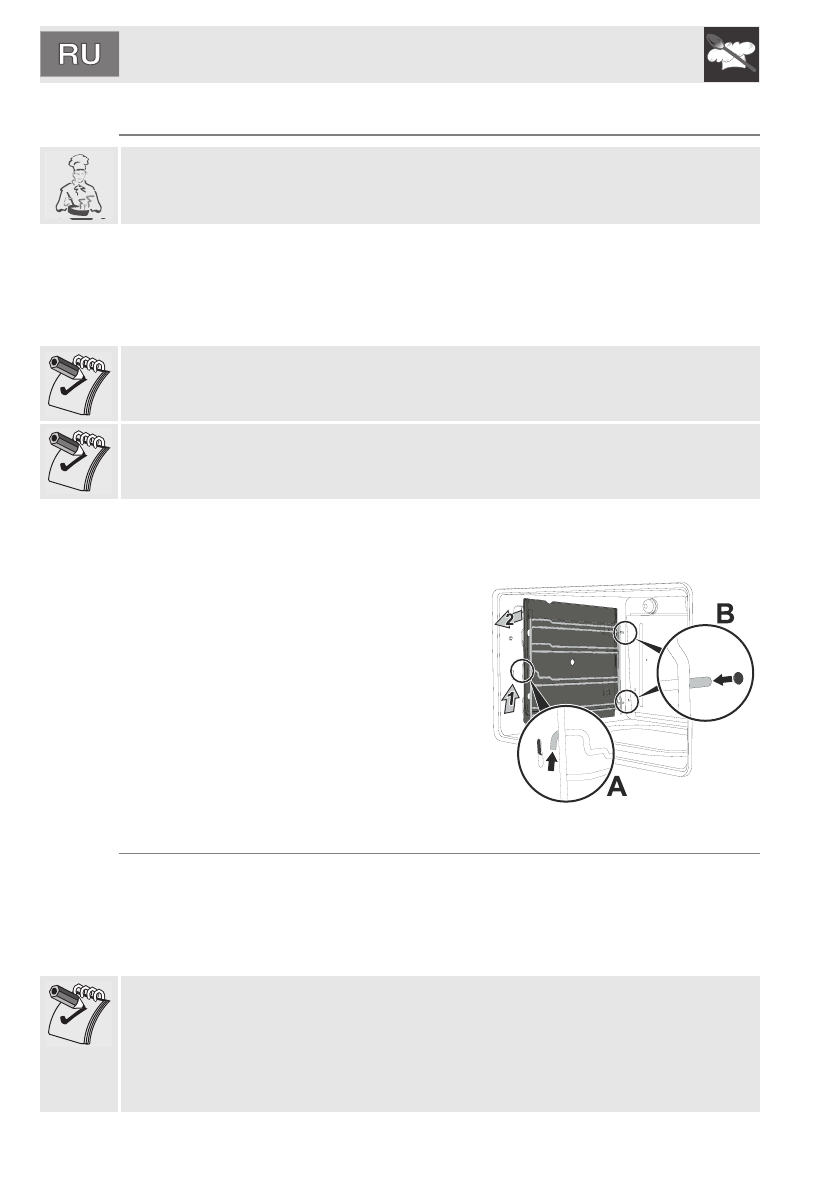 RU

2

1

B

A