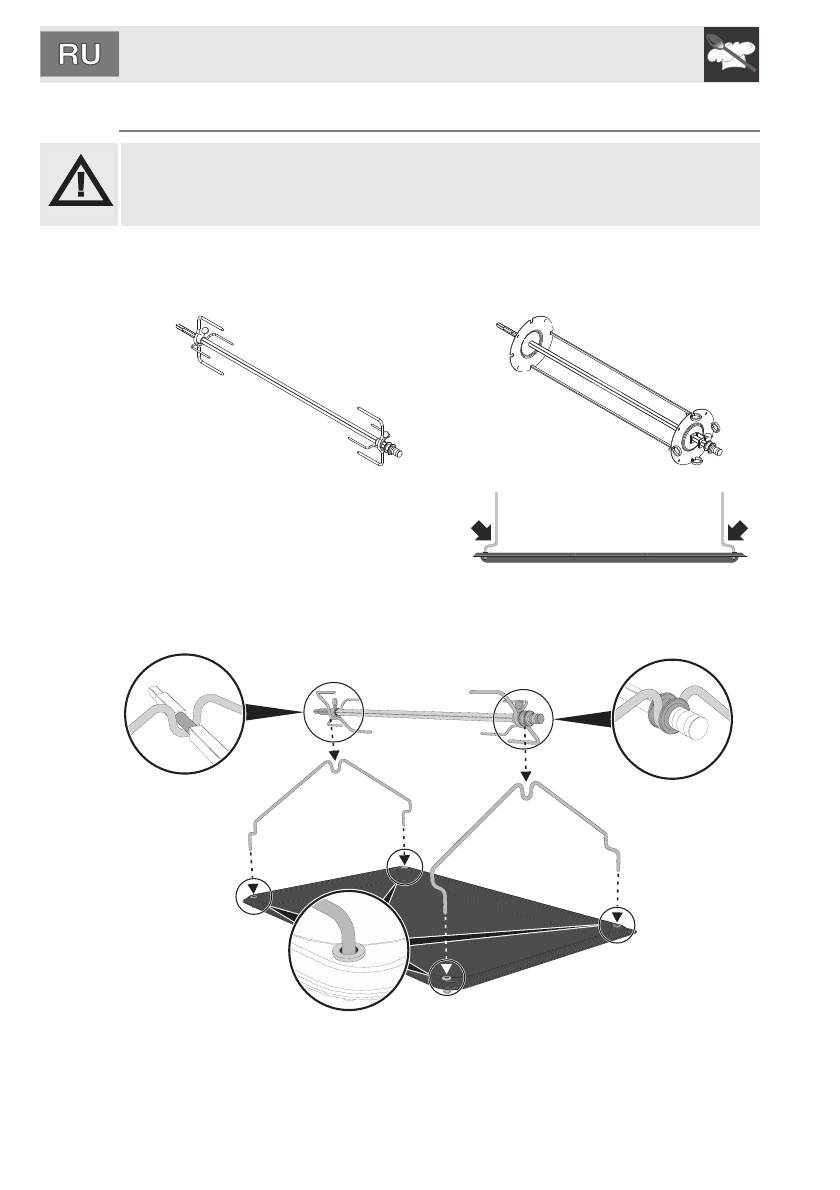 RU