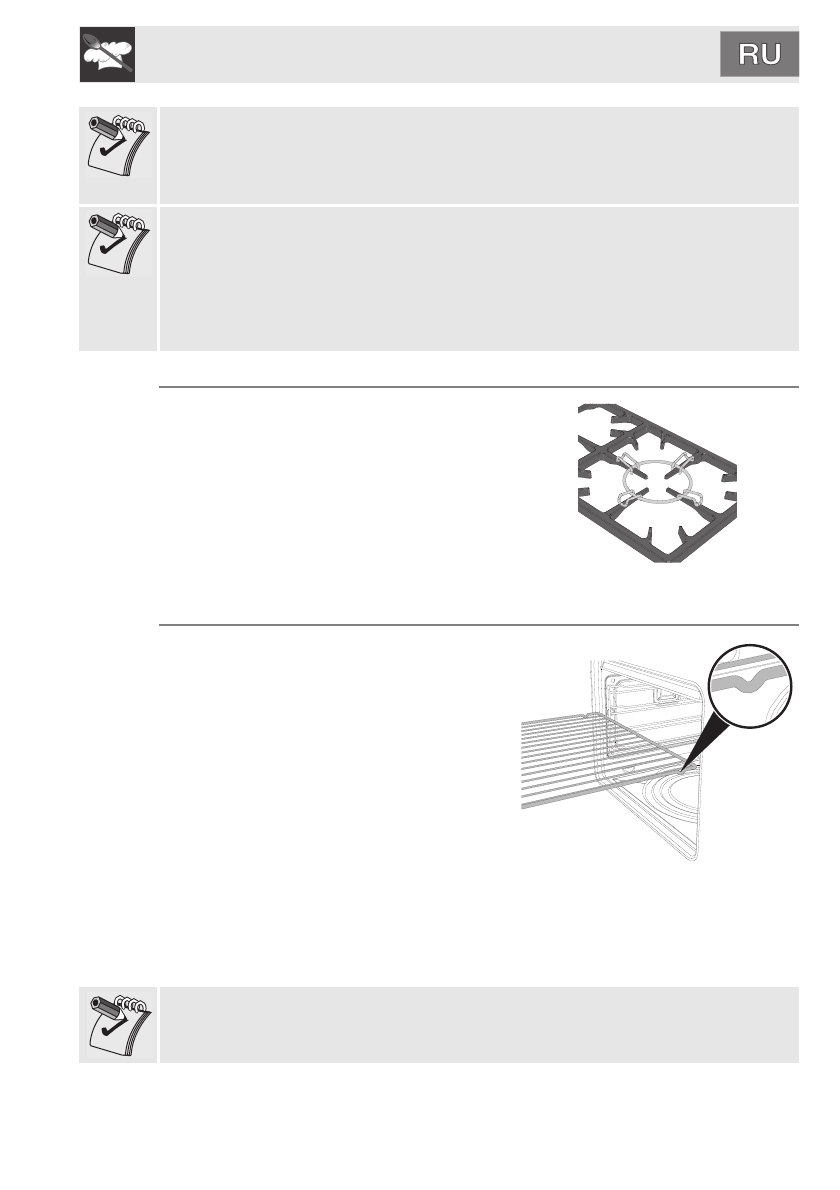 RU