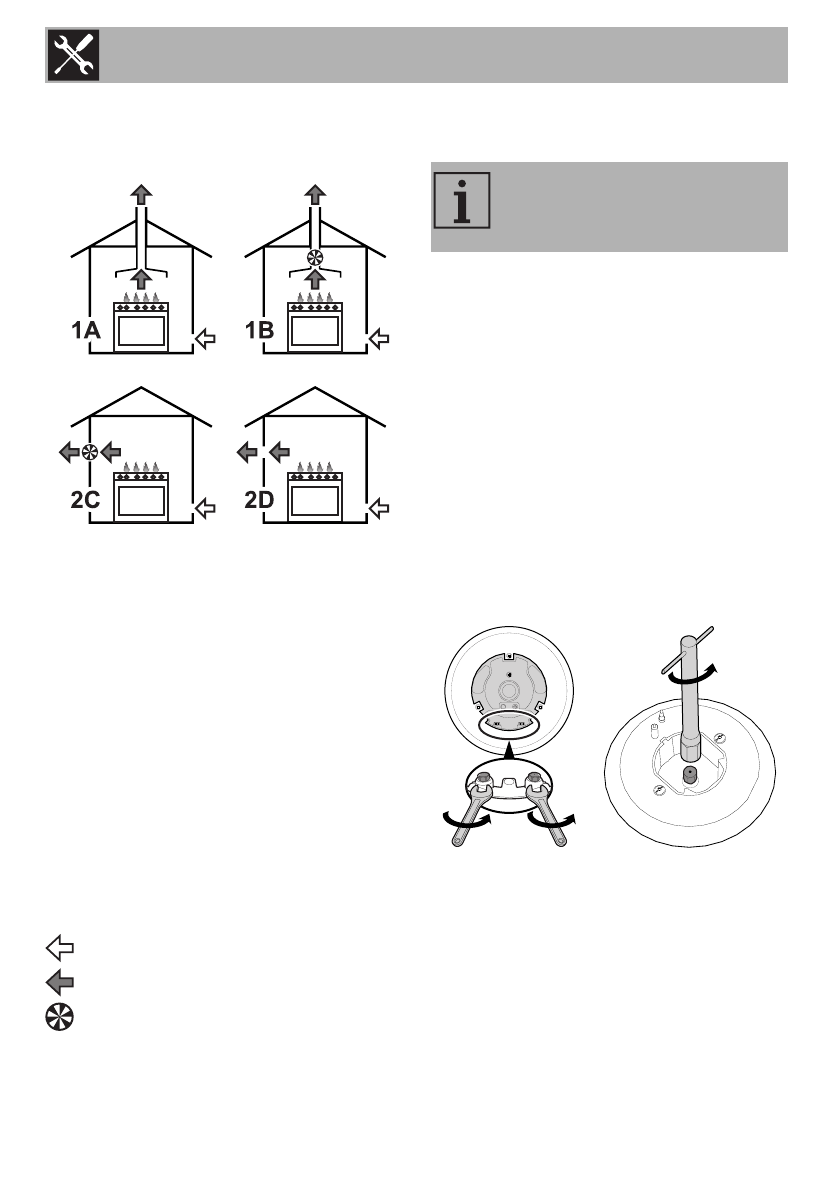 1A

1B

2C

2D