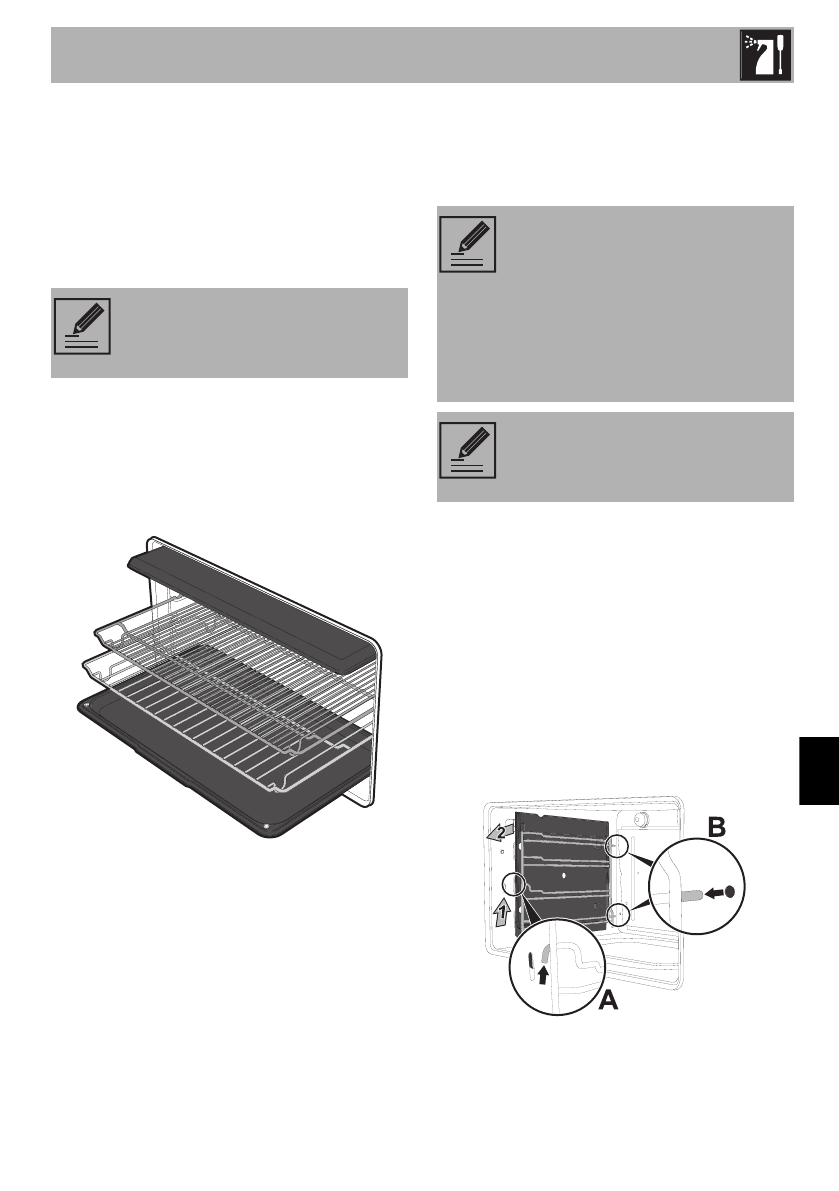 2

1

B

A