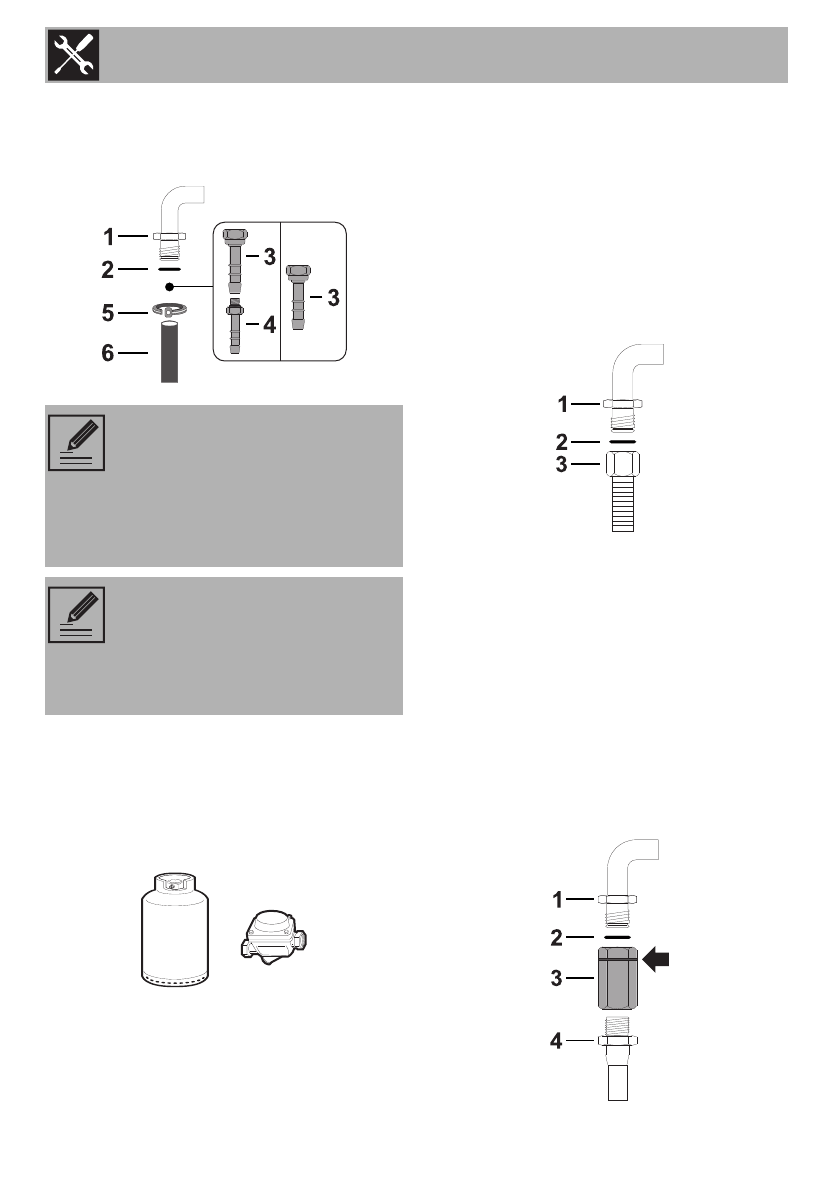 1
2
5
6
3
4
3

1
2
3

1
2
3
4