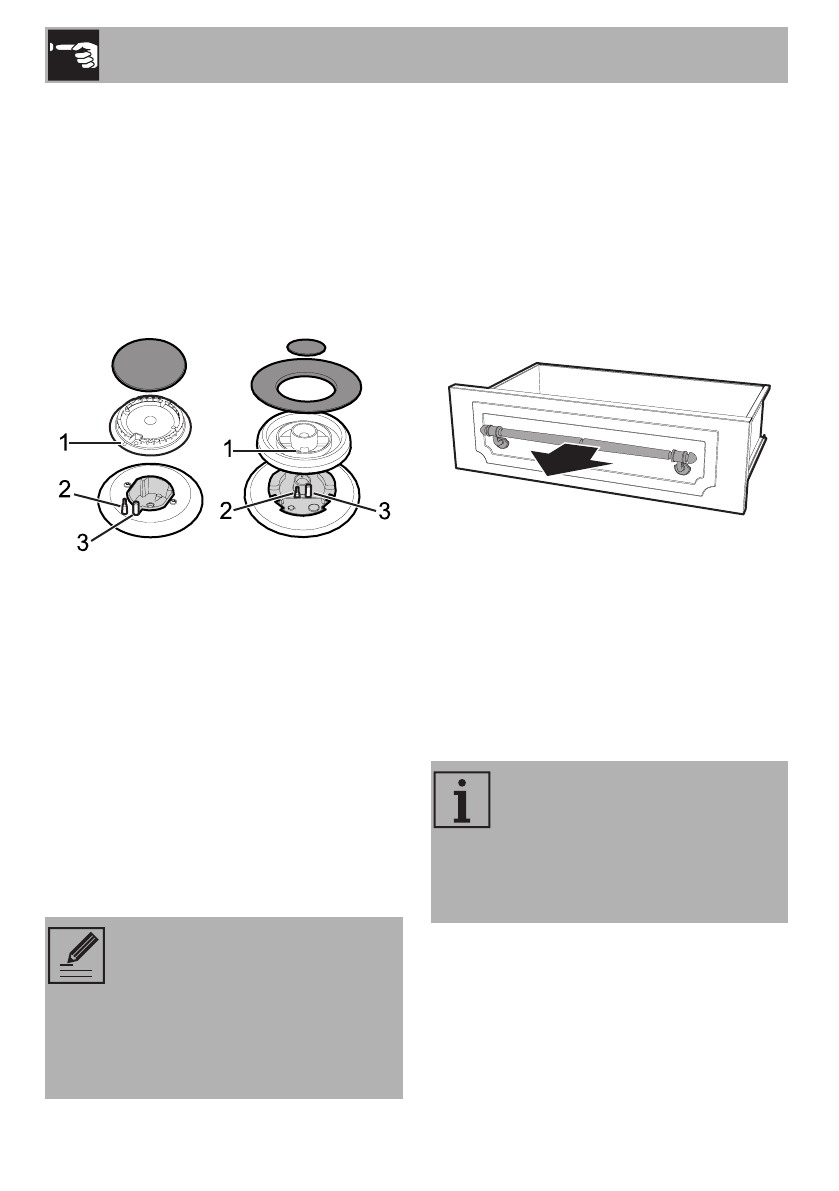 1
2
3
1
2
3