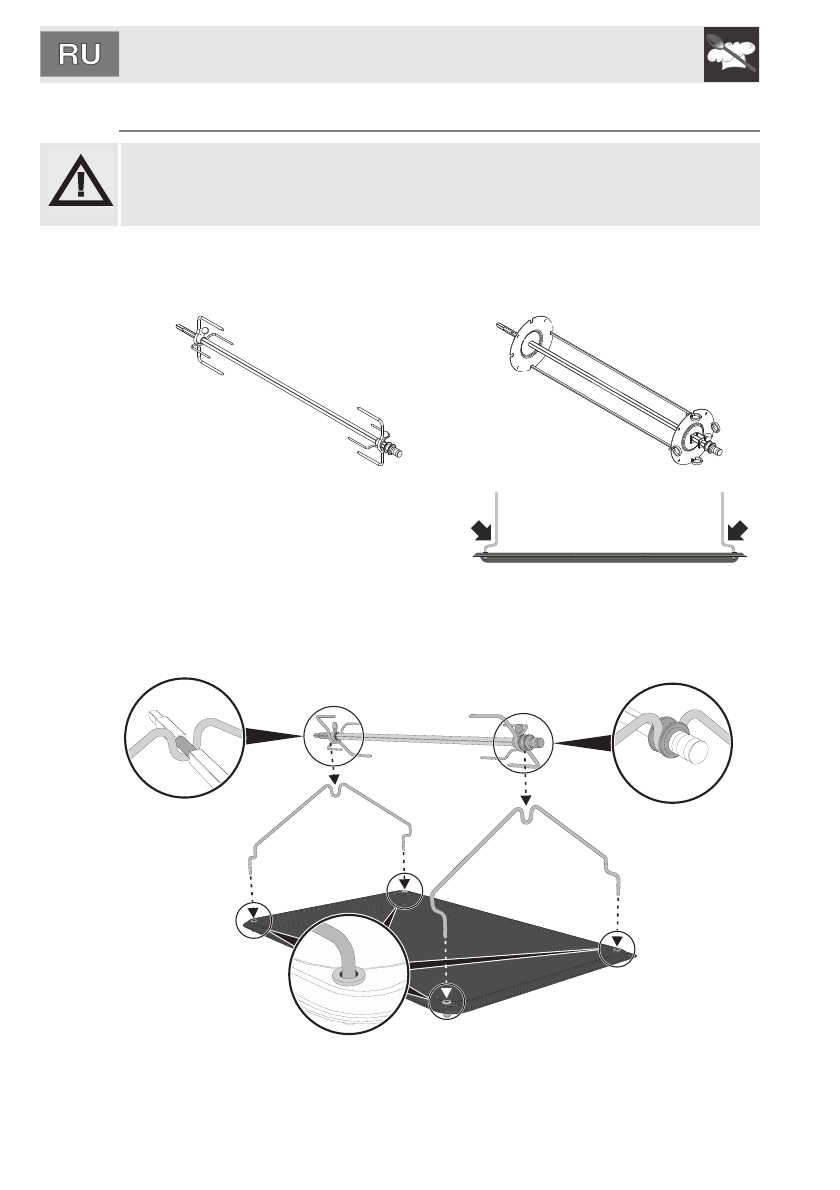 RU